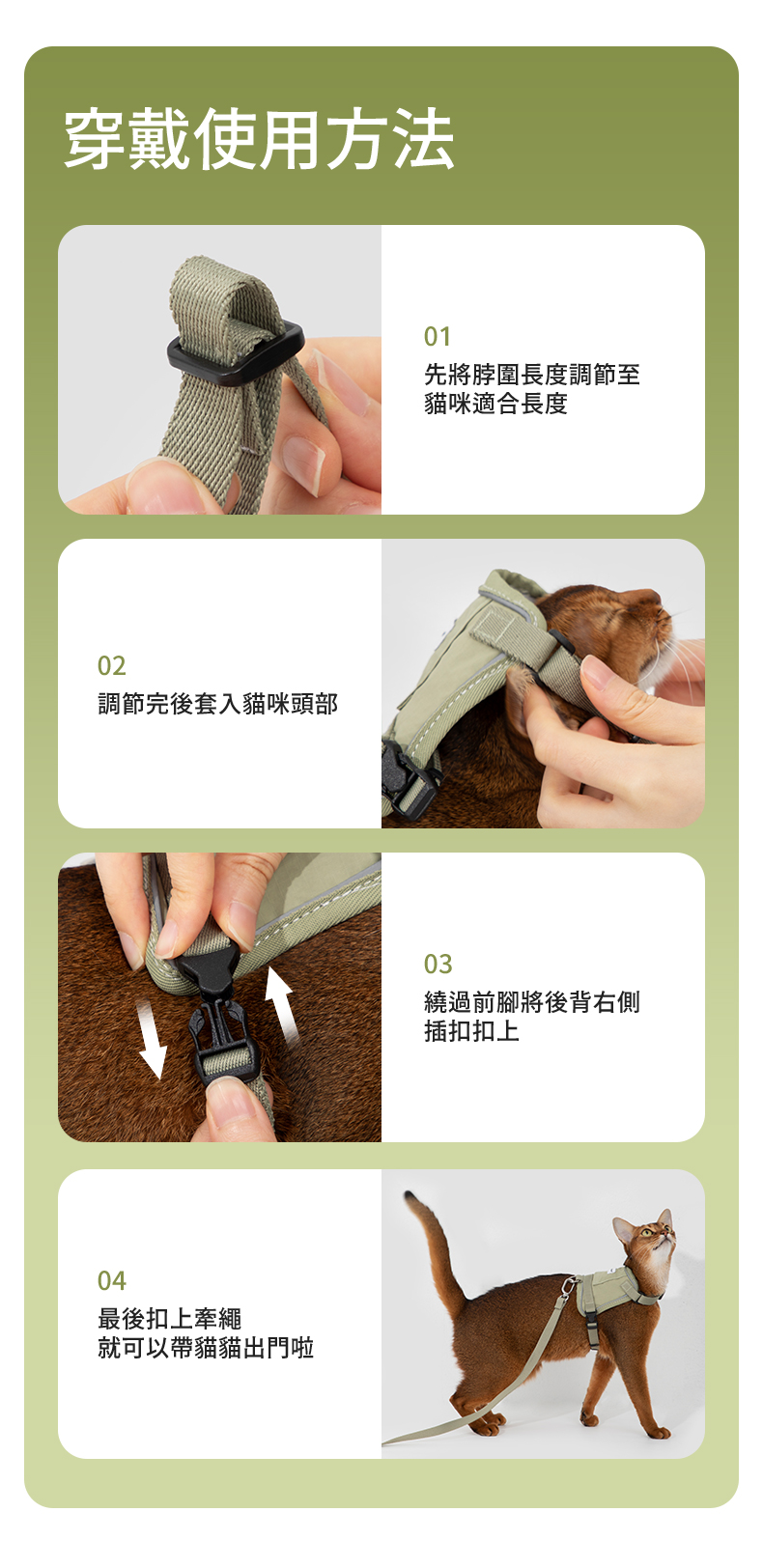 穿戴使用方法

01
先將脖圍長度調節至貓咪適合長度

02
調節完後套入貓咪頭部

03
繞過前腳將後背右側插扣扣上

04
最後扣上牽繩
就可以帶貓貓出門啦