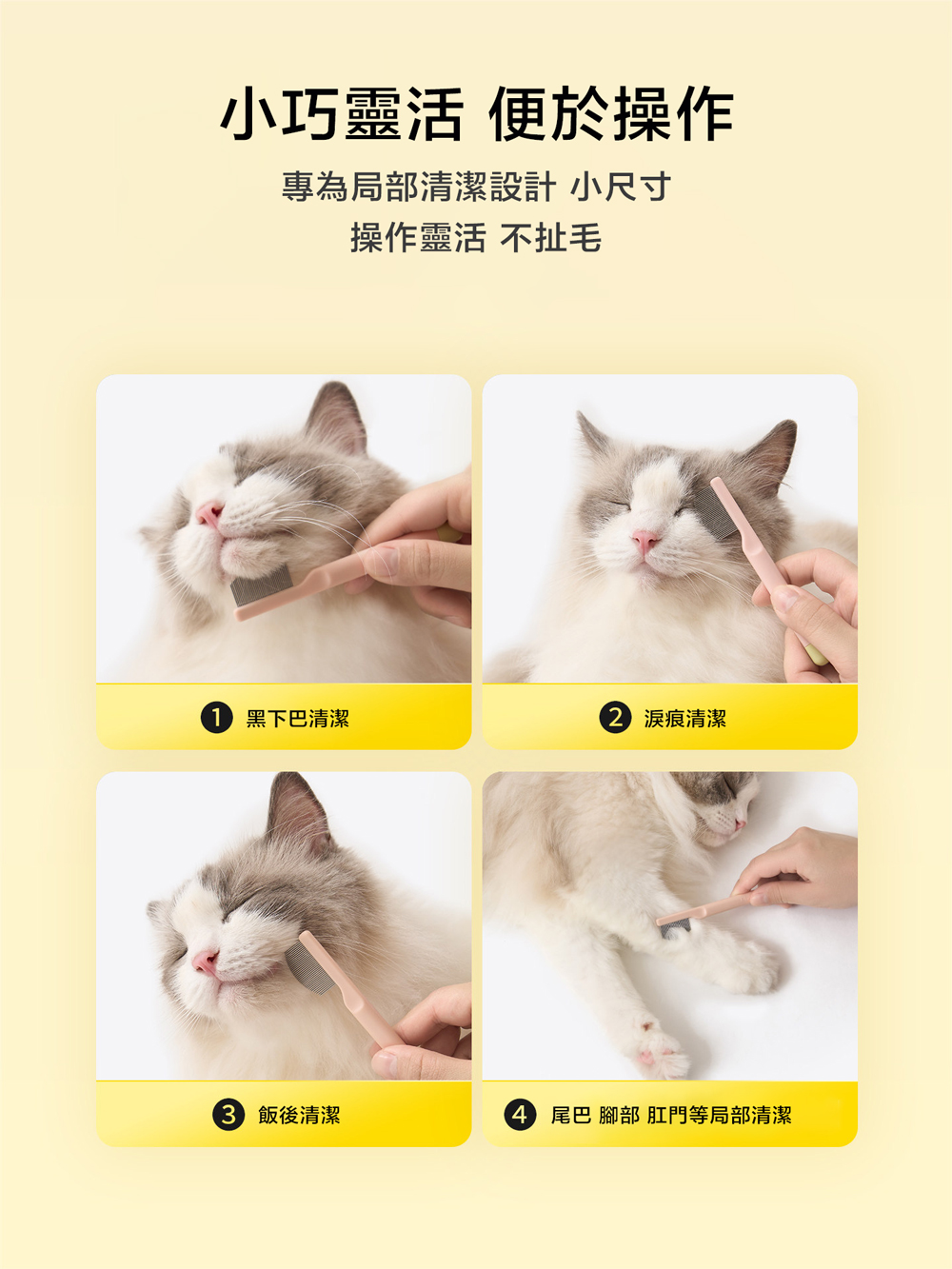 小巧靈活 便於操作

專為局部清潔設計 小尺寸
操作靈活 不扯毛

1 黑下巴清潔

2 淚痕清潔

3 飯後清潔

4 尾巴 腳部 肛門等局部清潔