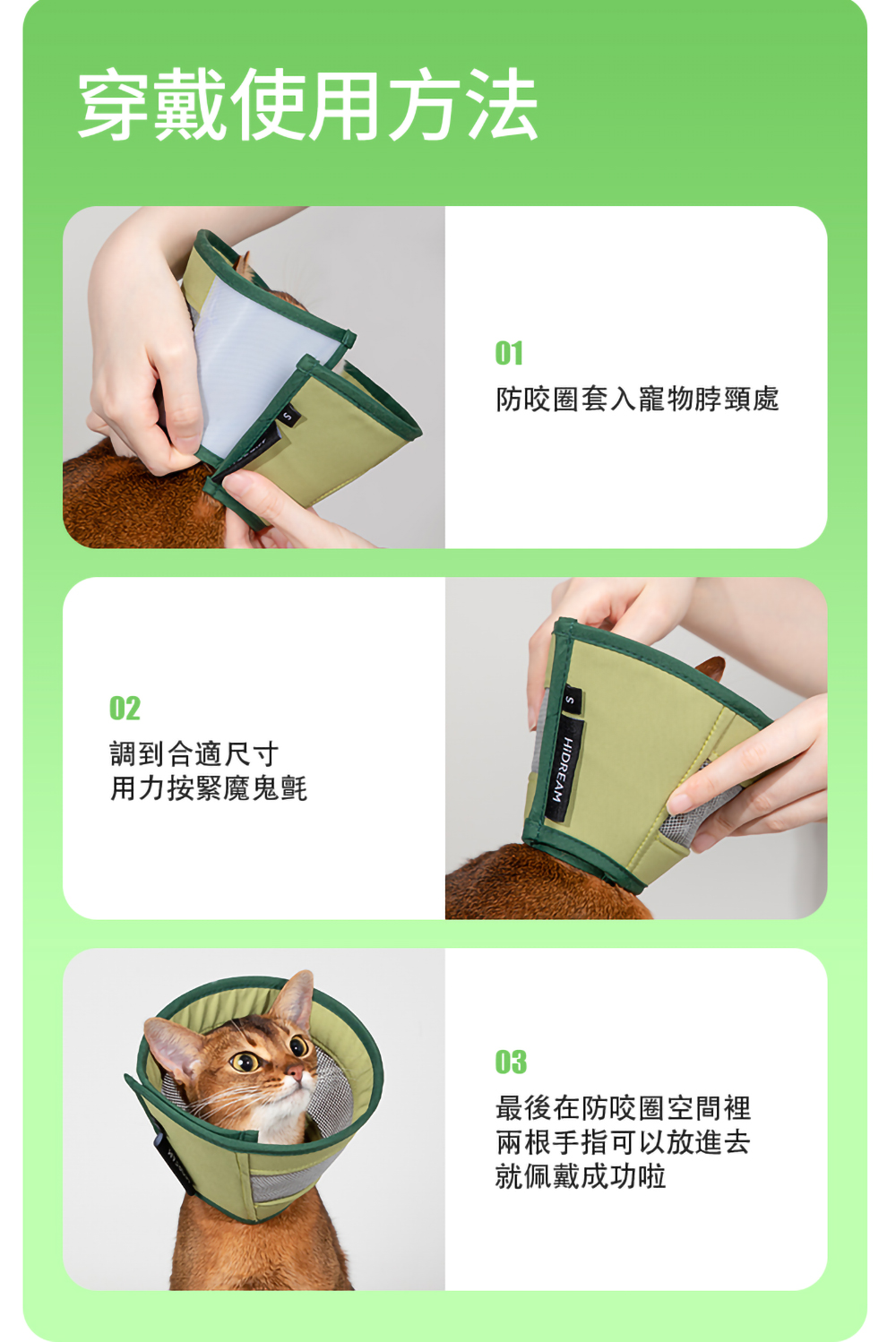 穿戴使用方法

S

01
防咬圈套入寵物脖頸處

02
調到合適尺寸
用力按緊魔鬼氈

S
HIDREAM

03
最後在防咬圈空間裡
兩根手指可以放進去
就佩戴成功啦