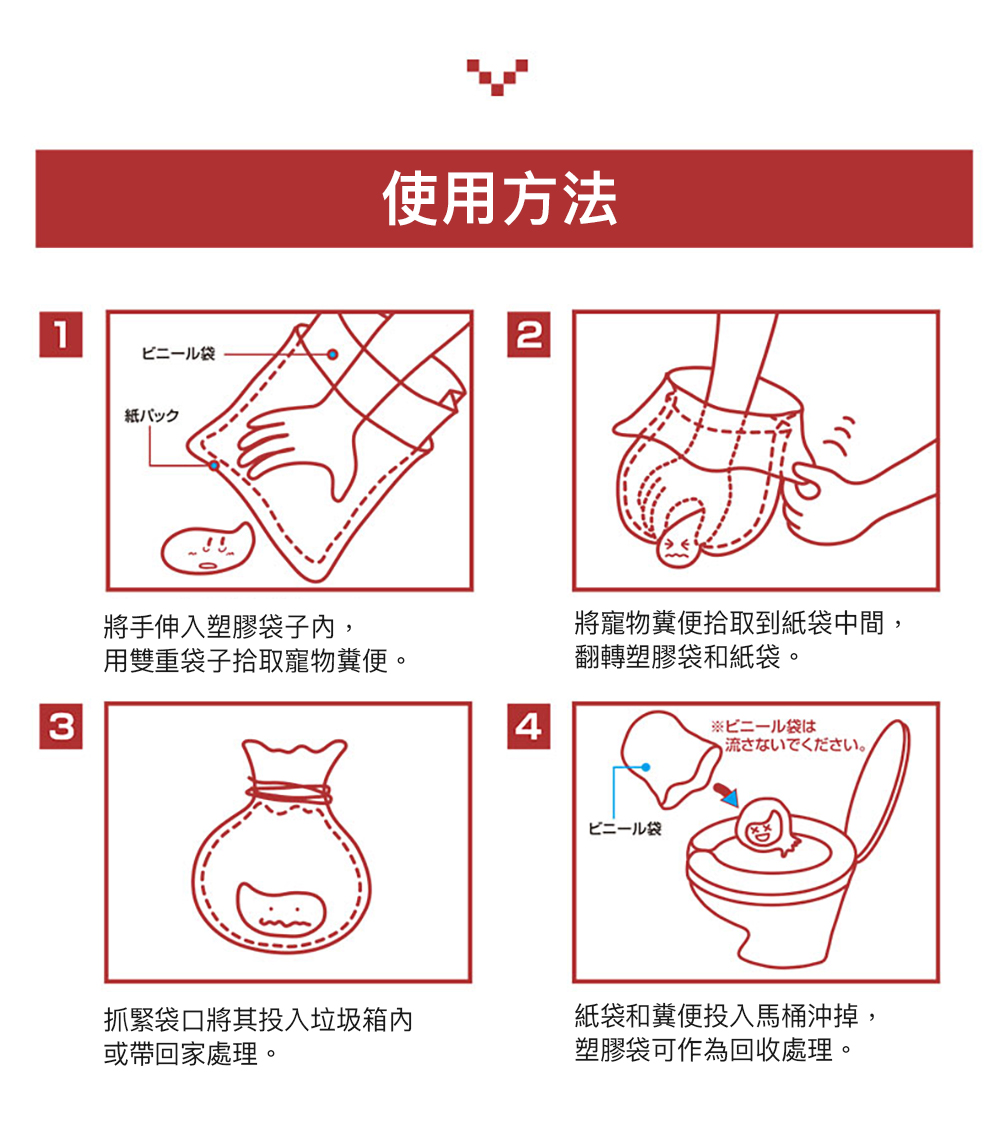 使用方法

1

ビニール袋

紙パック

將手伸入塑膠袋子內，
用雙重袋子拾取寵物糞便。

2

將寵物糞便拾取到紙袋中間，
翻轉塑膠袋和紙袋。

3

抓緊袋口將其投入垃圾箱內
或帶回家處理。

4

※ビニール袋は
流さないでください。

ビニール袋

紙袋和糞便投入馬桶沖掉，
塑膠袋可作為回收處理。