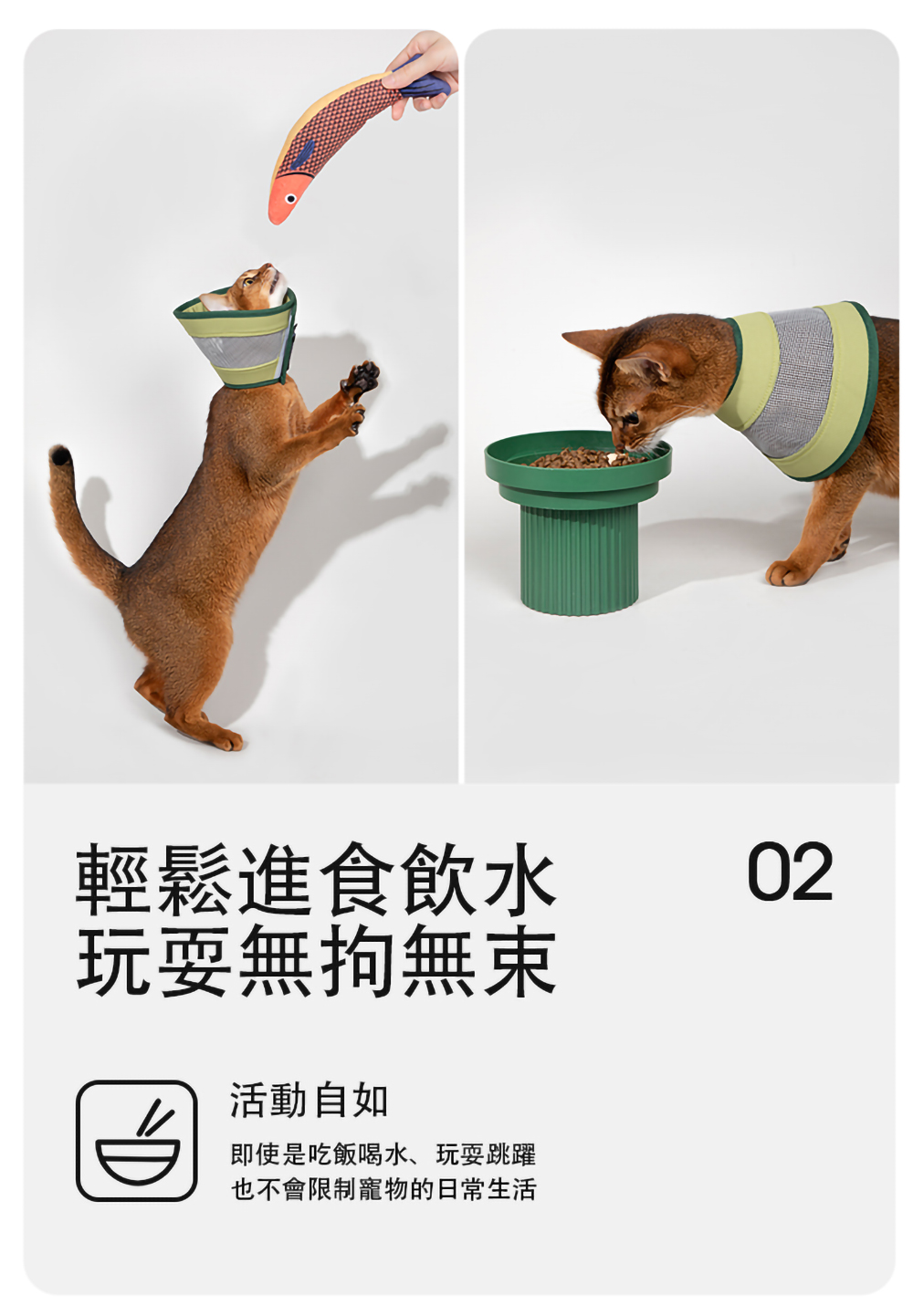 輕鬆進食飲水
玩耍無拘無束

02

活動自如

即使是吃飯喝水、玩耍跳躍
也不會限制寵物的日常生活