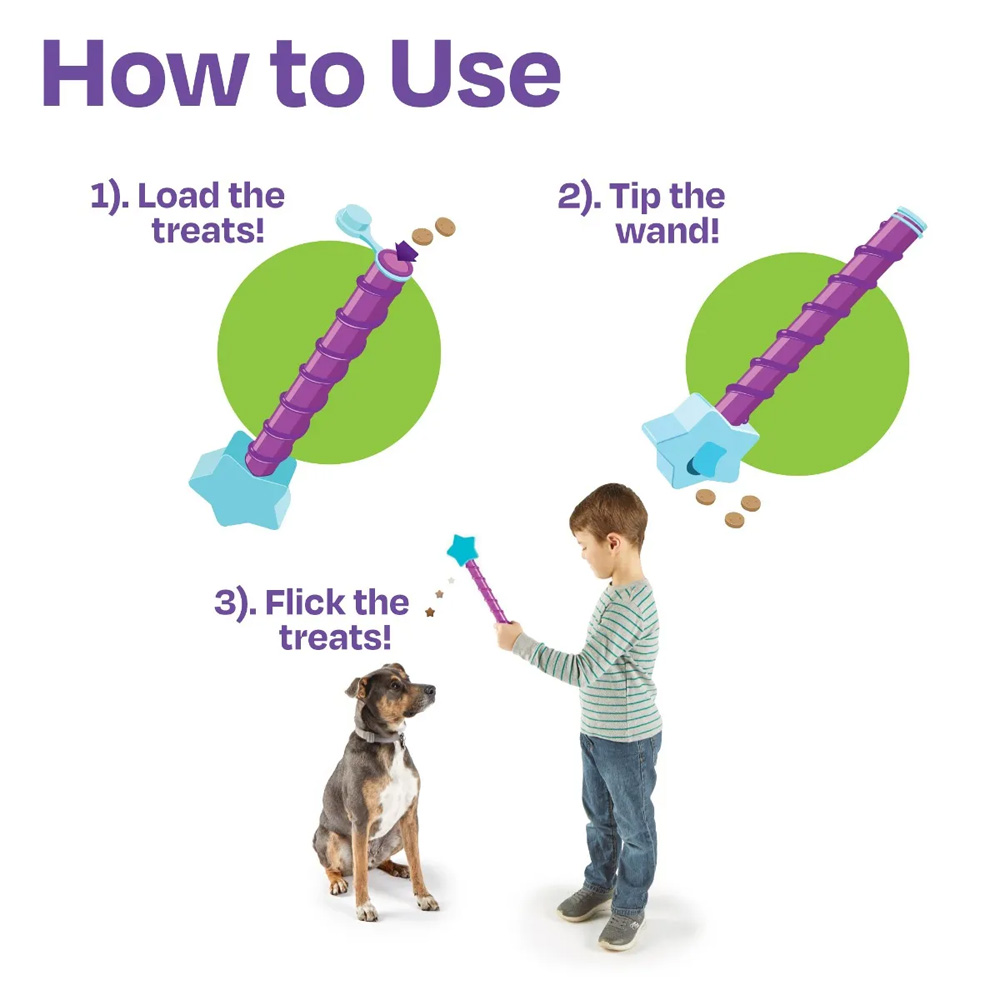 How to Use

1). Load the treats!

2). Tip the wand!

3). Flick the treats!