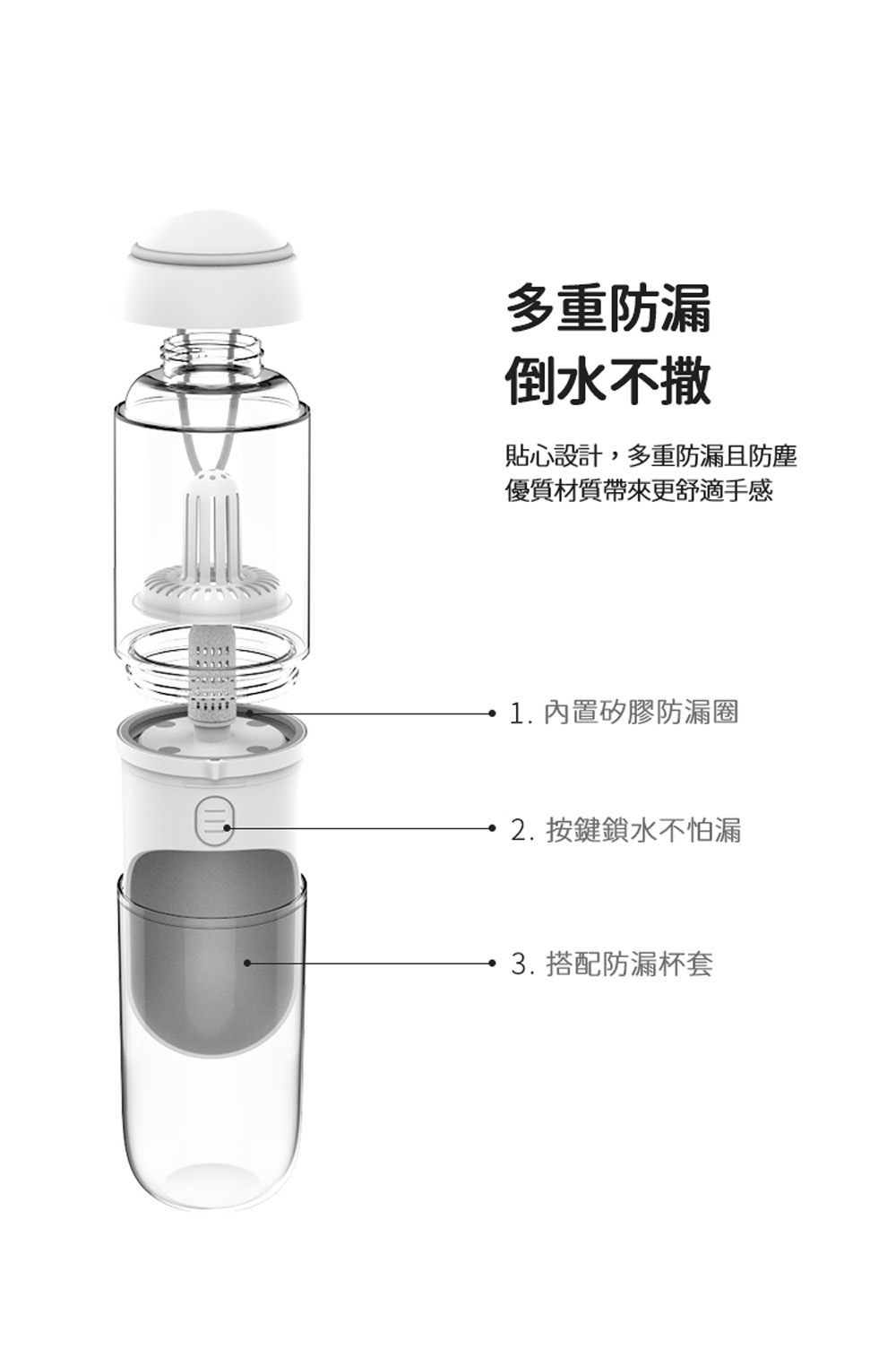 多重防漏
倒水不撒

貼心設計，多重防漏且防塵
優質材質帶來更舒適手感

1. 內置矽膠防漏圈

2. 按鍵鎖水不怕漏

3. 搭配防漏杯套