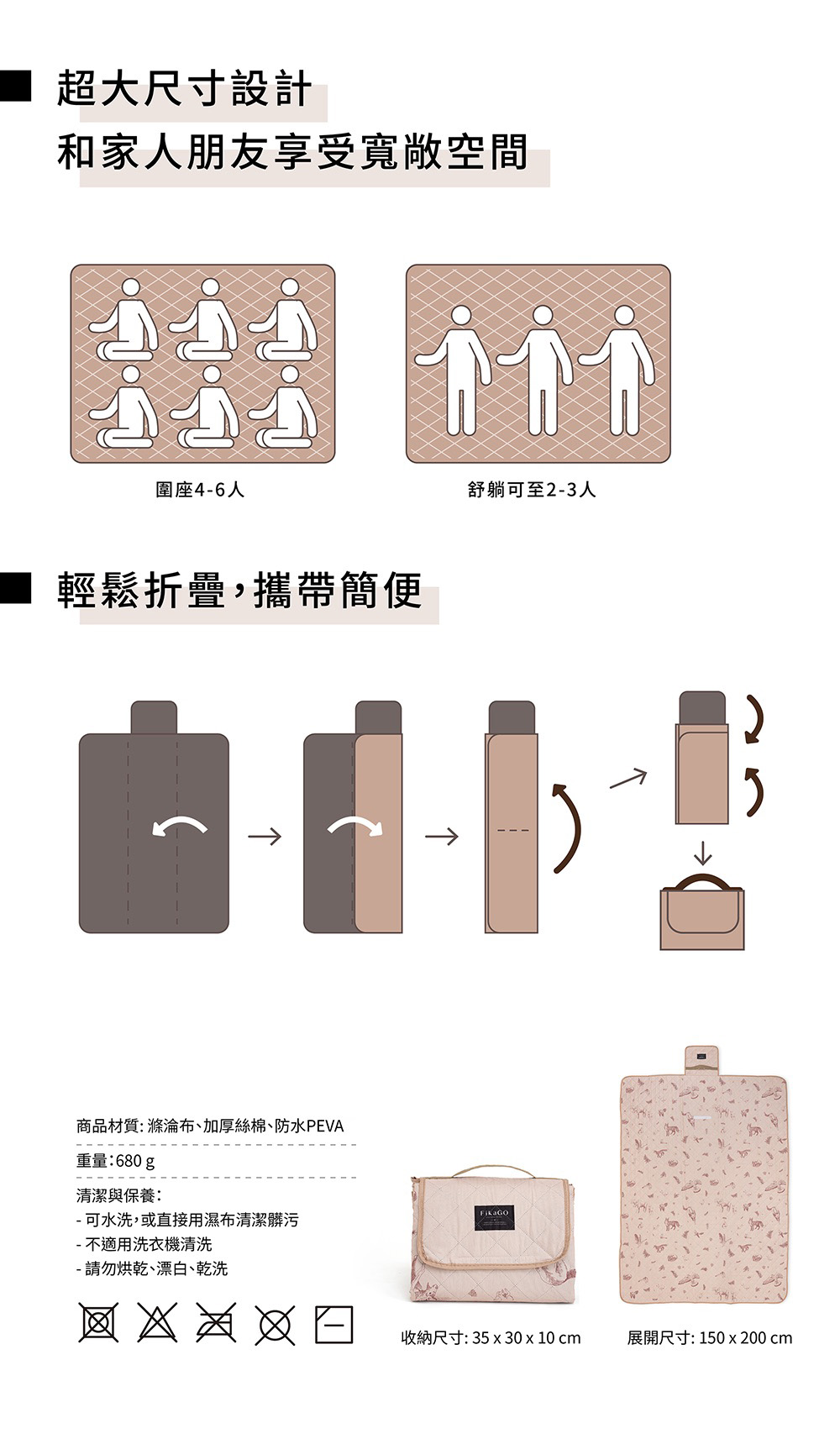 超大尺寸設計
和家人朋友享受寬敞空間

圍座4-6人

舒躺可至2-3人

輕鬆折疊，攜帶簡便

商品材質：滌淪布、加厚絲棉、防水PEVA

重量：680 g

清潔與保養：
- 可水洗，或直接用濕布清潔髒污
- 不適用洗衣機清洗
- 請勿烘乾、漂白、乾洗

FikaGO

收納尺寸：35 x 30 x 10 cm

展開尺寸：150 x 200 cm