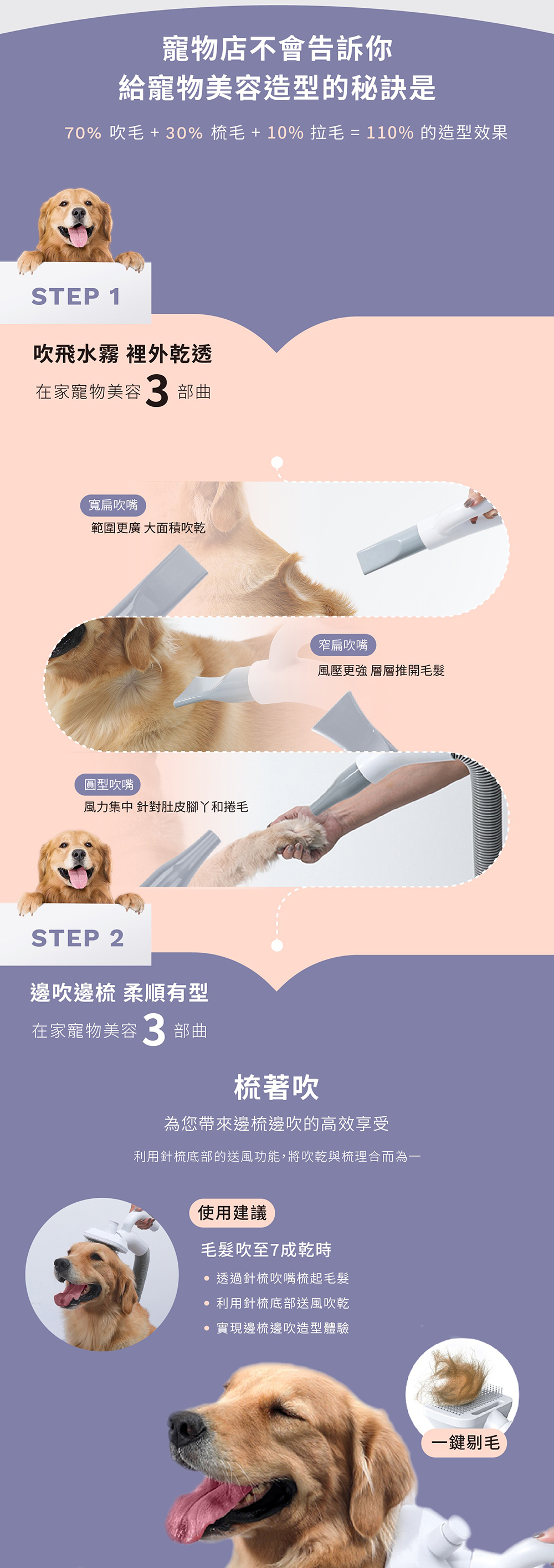 寵物店不會告訴你
給寵物美容造型的秘訣是

70% 吹毛 + 30% 梳毛 + 10% 拉毛 = 110% 的造型效果

STEP 1

吹飛水霧 裡外乾透

在家寵物美容 3 部曲

寬扁吹嘴

範圍更廣 大面積吹乾

窄扁吹嘴

風壓更強 層層推開毛髮

圓型吹嘴

風力集中 針對肚皮腳丫和捲毛

STEP 2

邊吹邊梳 柔順有型

在家寵物美容 3 部曲

梳著吹

為您帶來邊梳邊吹的高效享受

利用針梳底部的送風功能，將吹乾與梳理合而為一

使用建議

毛髮吹至7成乾時

• 透過針梳吹嘴梳起毛髮

• 利用針梳底部送風吹乾

• 實現邊梳邊吹造型體驗

一鍵剔毛