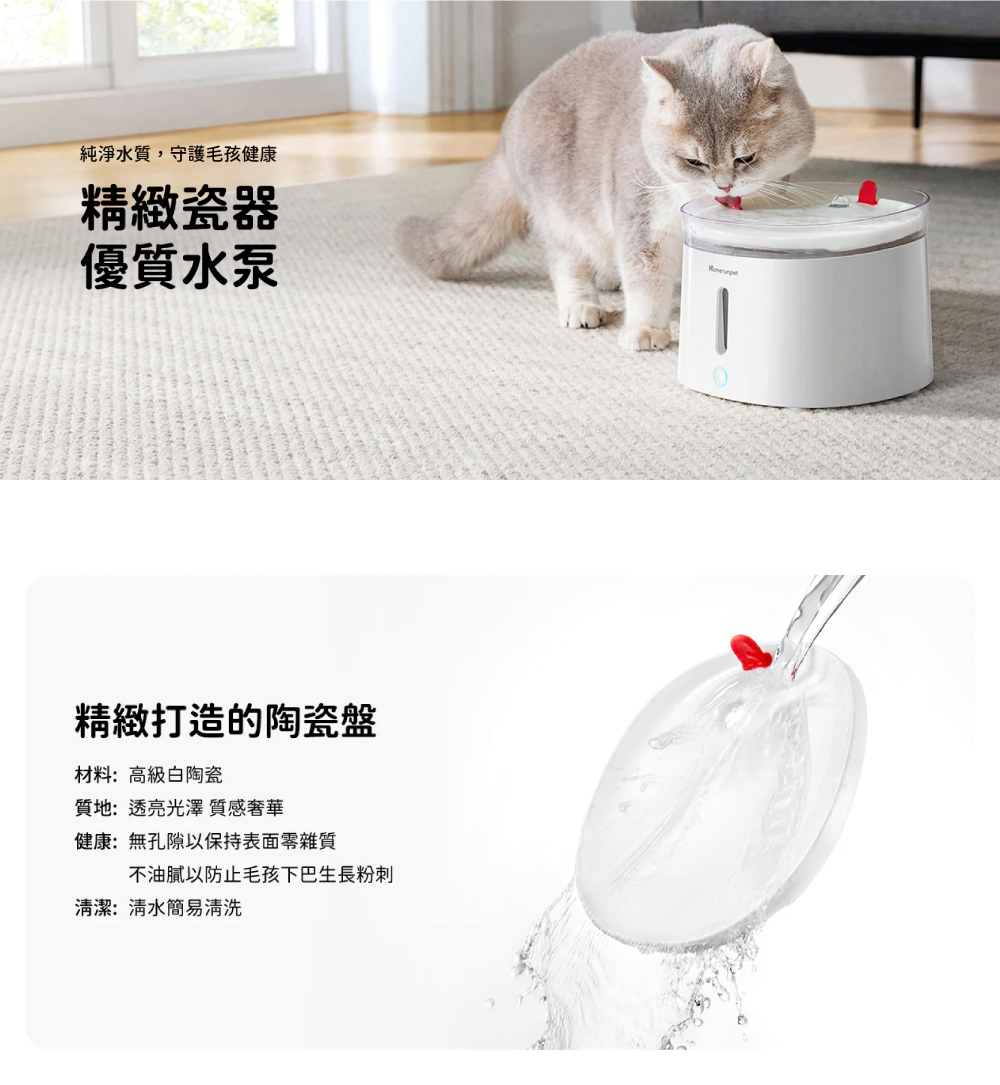 純淨水質，守護毛孩健康

精緻瓷器
優質水泵

Homerunpet

精緻打造的陶瓷盤

材料: 高級白陶瓷
質地: 透亮光澤 質感奢華
健康: 無孔隙以保持表面零雜質
不油膩以防止毛孩下巴生長粉刺
清潔: 清水簡易清洗