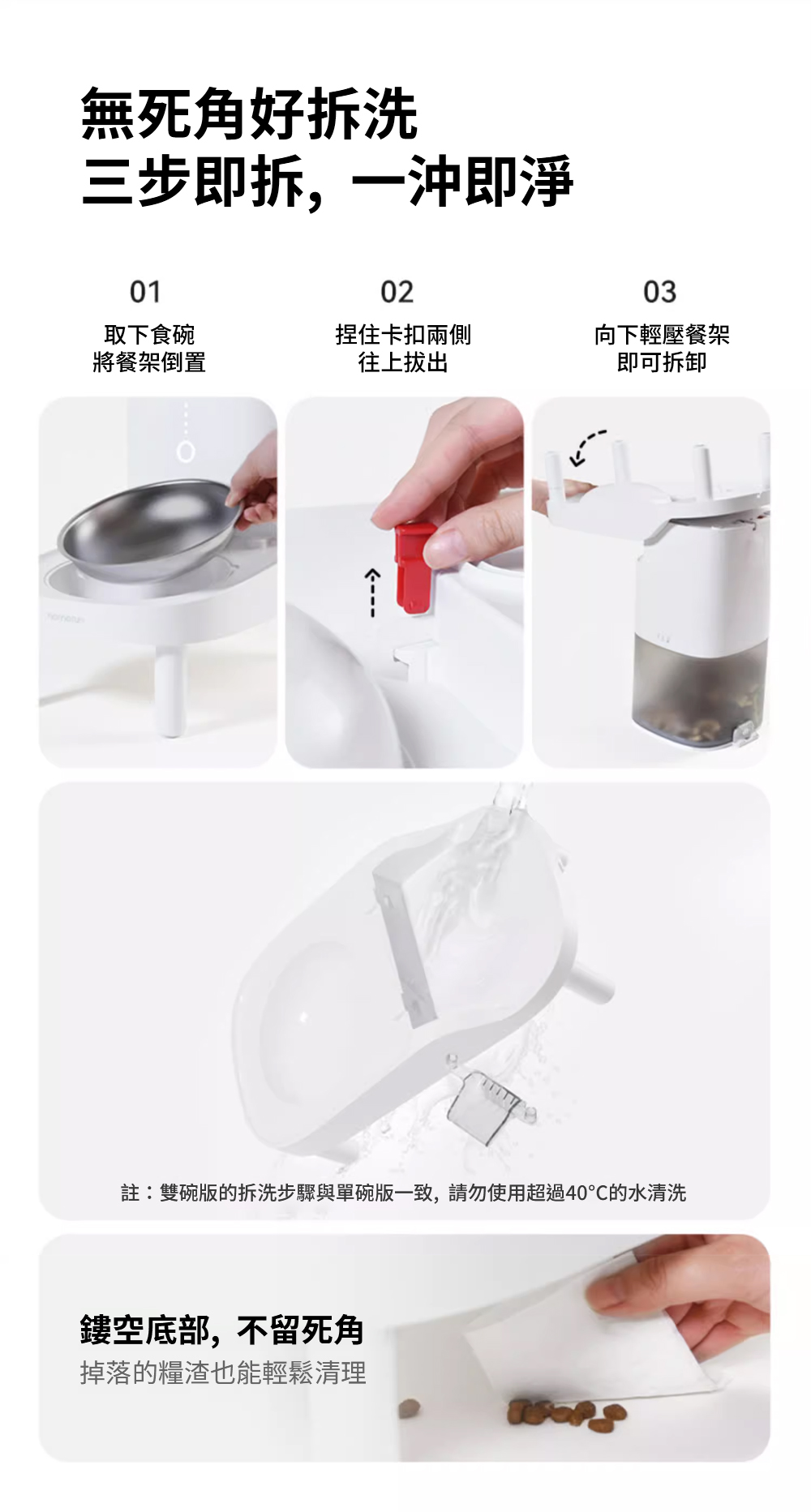 無死角好拆洗
三步即拆，一沖即淨

01
取下食碗
將餐架倒置

02
捏住卡扣兩側
往上拔出

03
向下輕壓餐架
即可拆卸

註：雙碗版的拆洗步驟與單碗版一致，請勿使用超過40°C的水清洗

鏤空底部，不留死角
掉落的糧渣也能輕鬆清理