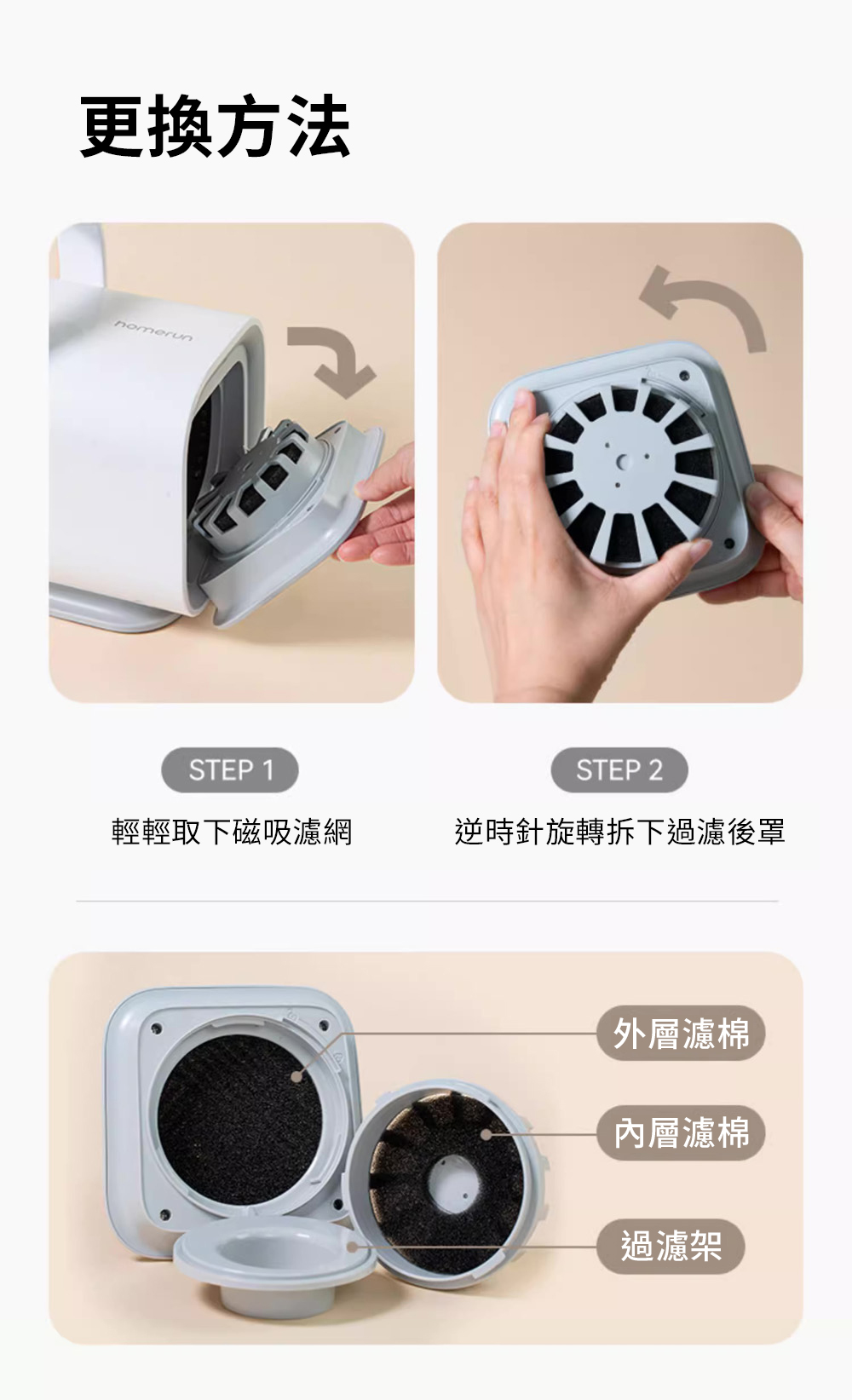 更換方法

homerun

STEP 1

輕輕取下磁吸濾網

STEP 2

逆時針旋轉拆下過濾後罩

外層濾棉

內層濾棉

過濾架