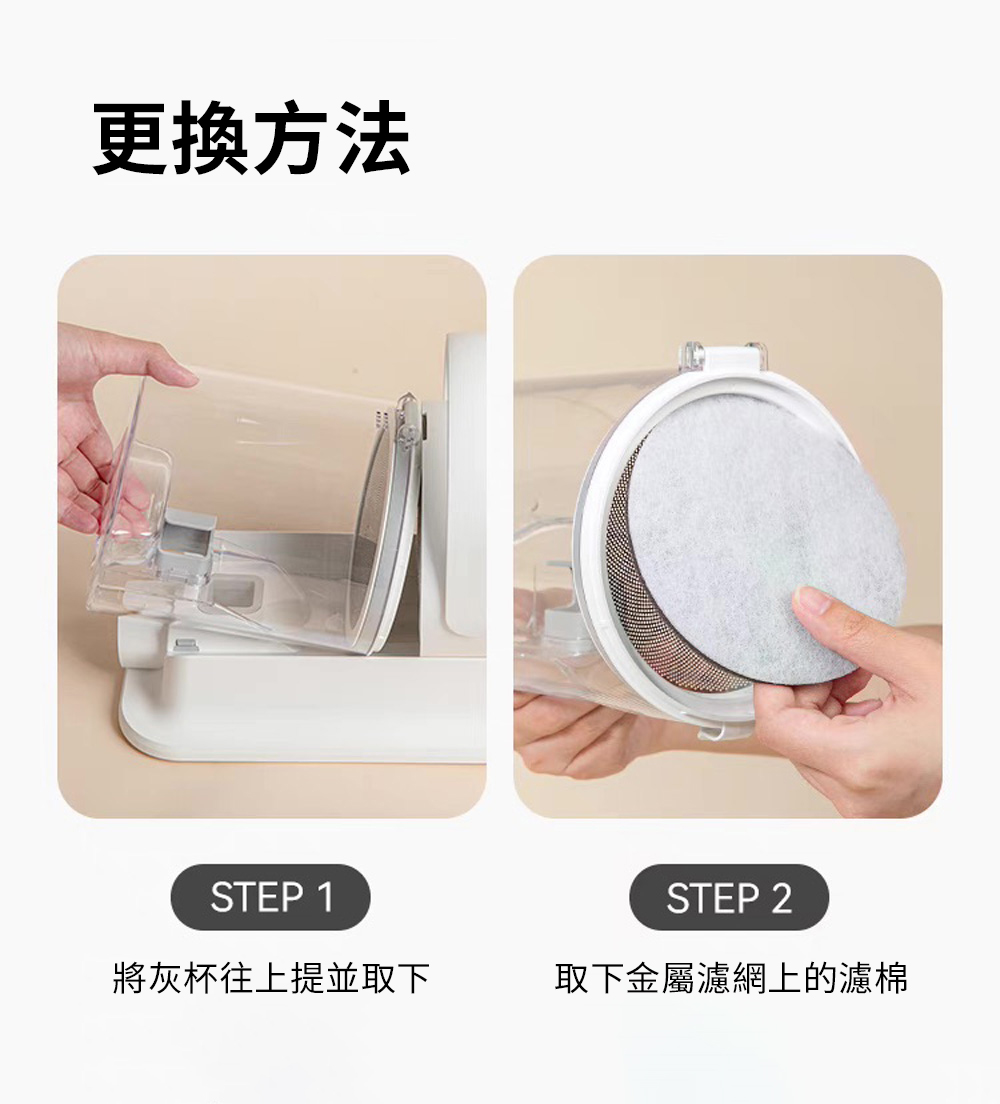 更換方法

STEP 1

將灰杯往上提並取下

STEP 2

取下金屬濾網上的濾棉