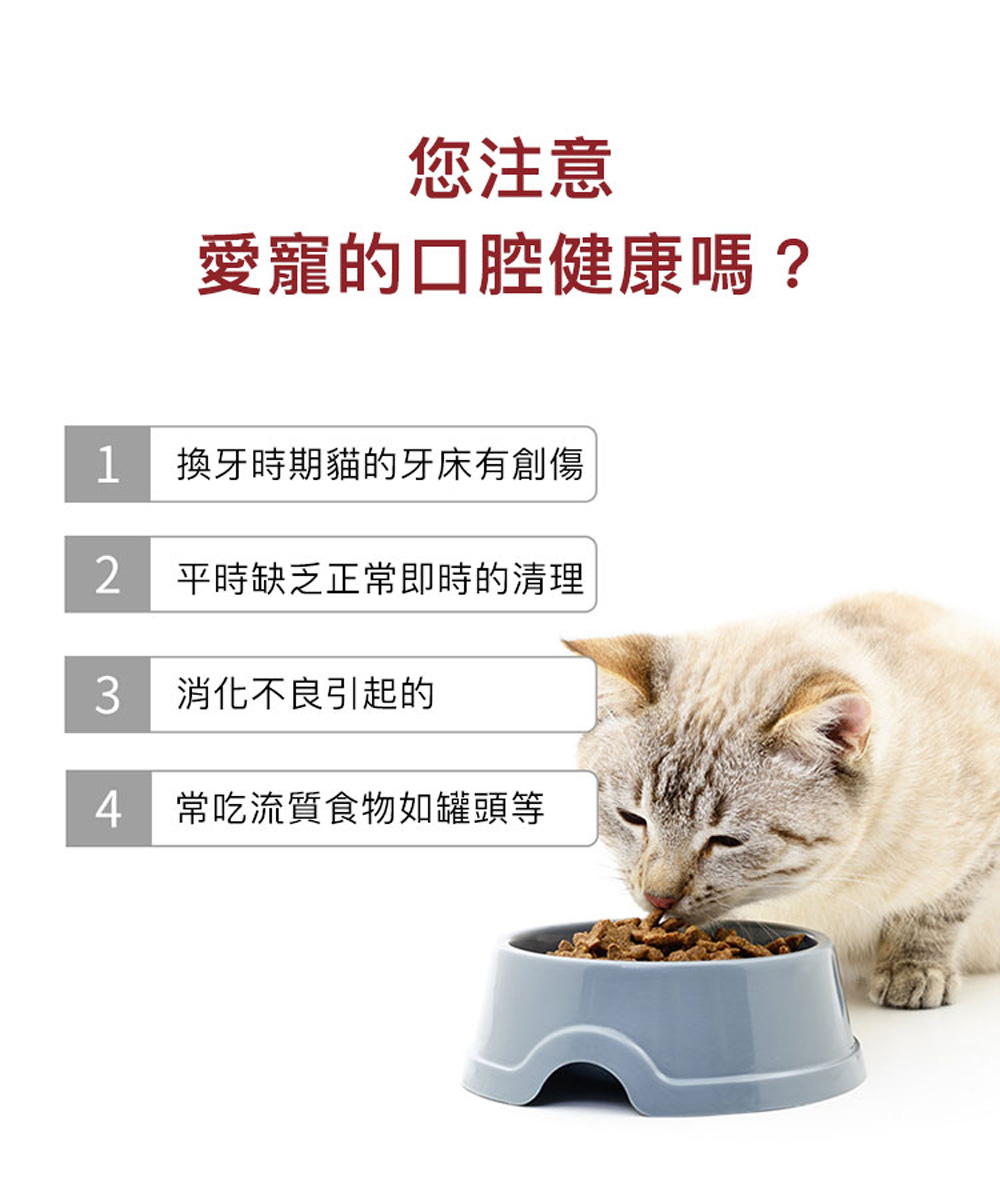 您注意
愛寵的口腔健康嗎？

1 換牙時期貓的牙床有創傷

2 平時缺乏正常即時的清理

3 消化不良引起的

4 常吃流質食物如罐頭等