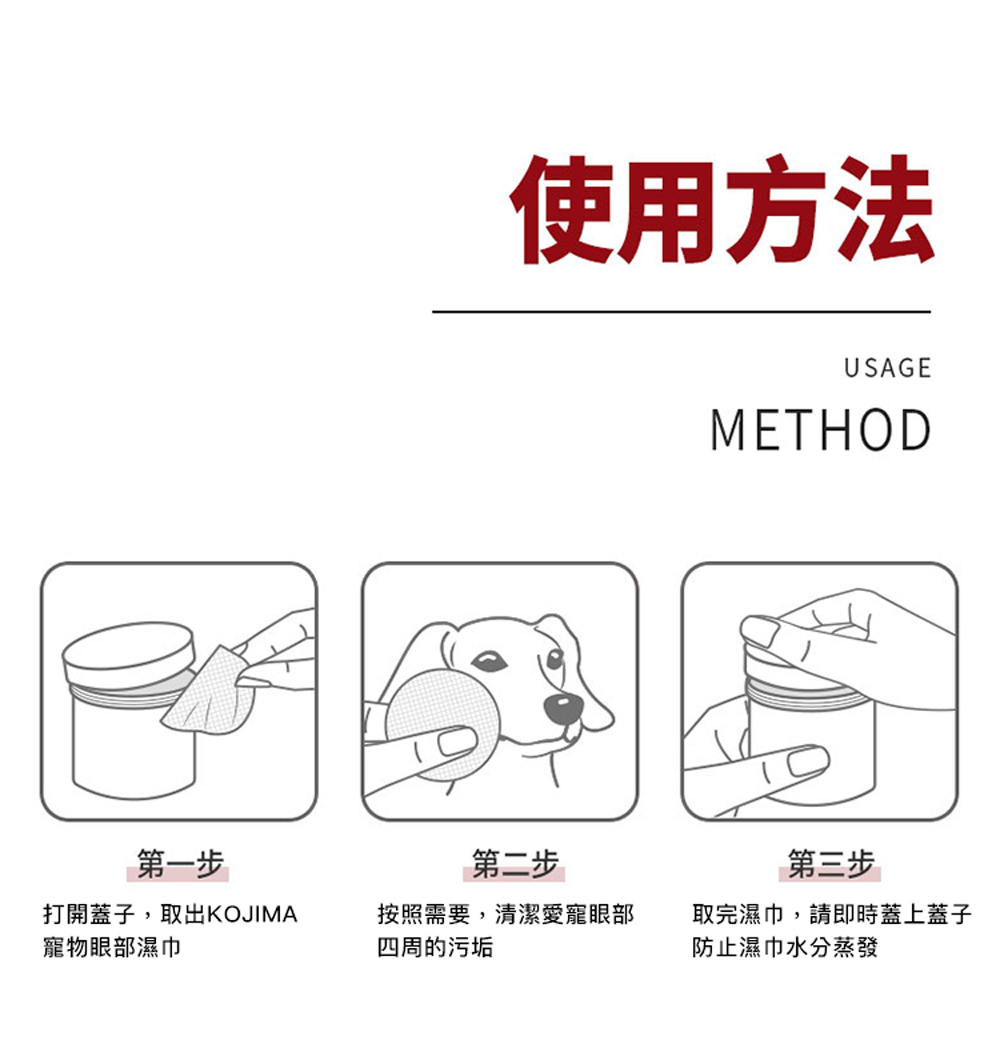 使用方法

USAGE
METHOD

第一步

打開蓋子，取出KOJIMA寵物眼部濕巾

第二步

按照需要，清潔愛寵眼部四周的污垢

第三步

取完濕巾，請即時蓋上蓋子防止濕巾水分蒸發