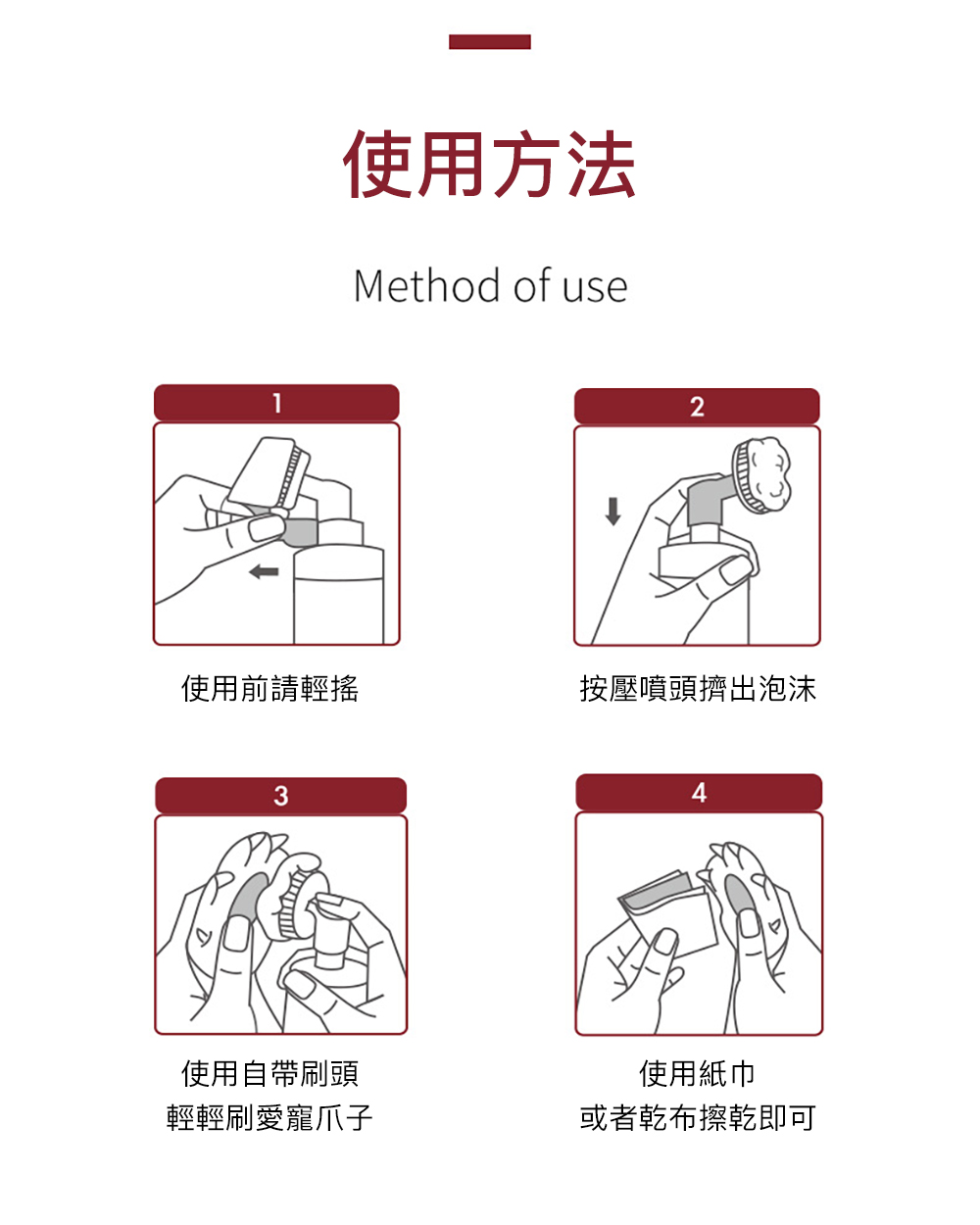 使用方法

Method of use

1

使用前請輕搖

2

按壓噴頭擠出泡沫

3

使用自帶刷頭
輕輕刷愛寵爪子

4

使用紙巾
或者乾布擦乾即可