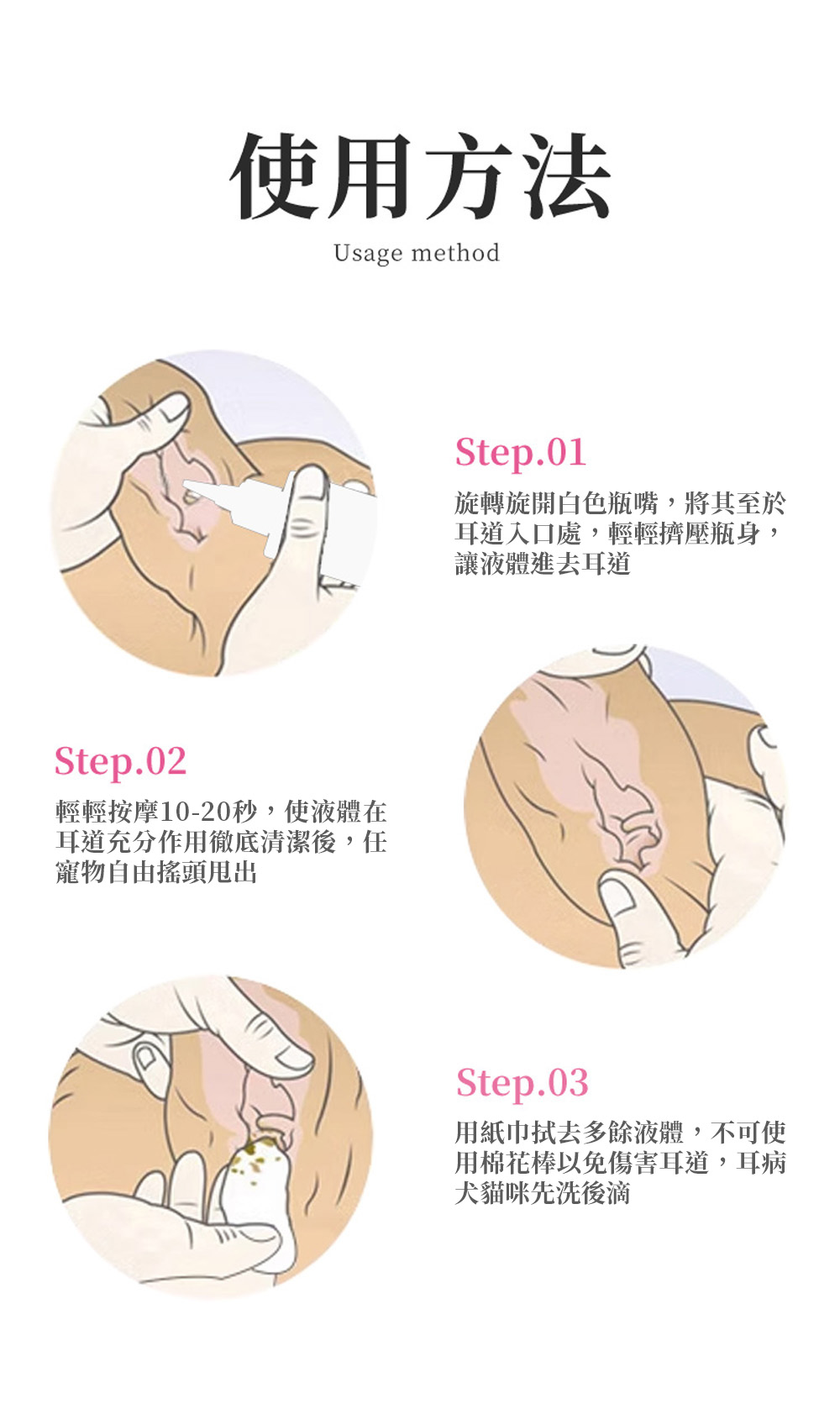 使用方法

Usage method

Step.01

旋轉旋開白色瓶嘴，將其至於耳道入口處，輕輕擠壓瓶身，讓液體進去耳道

Step.02

輕輕按摩10-20秒，使液體在耳道充分作用徹底清潔後，任寵物自由搖頭甩出

Step.03

用紙巾拭去多餘液體，不可使用棉花棒以免傷害耳道，耳病犬貓咪先洗後滴