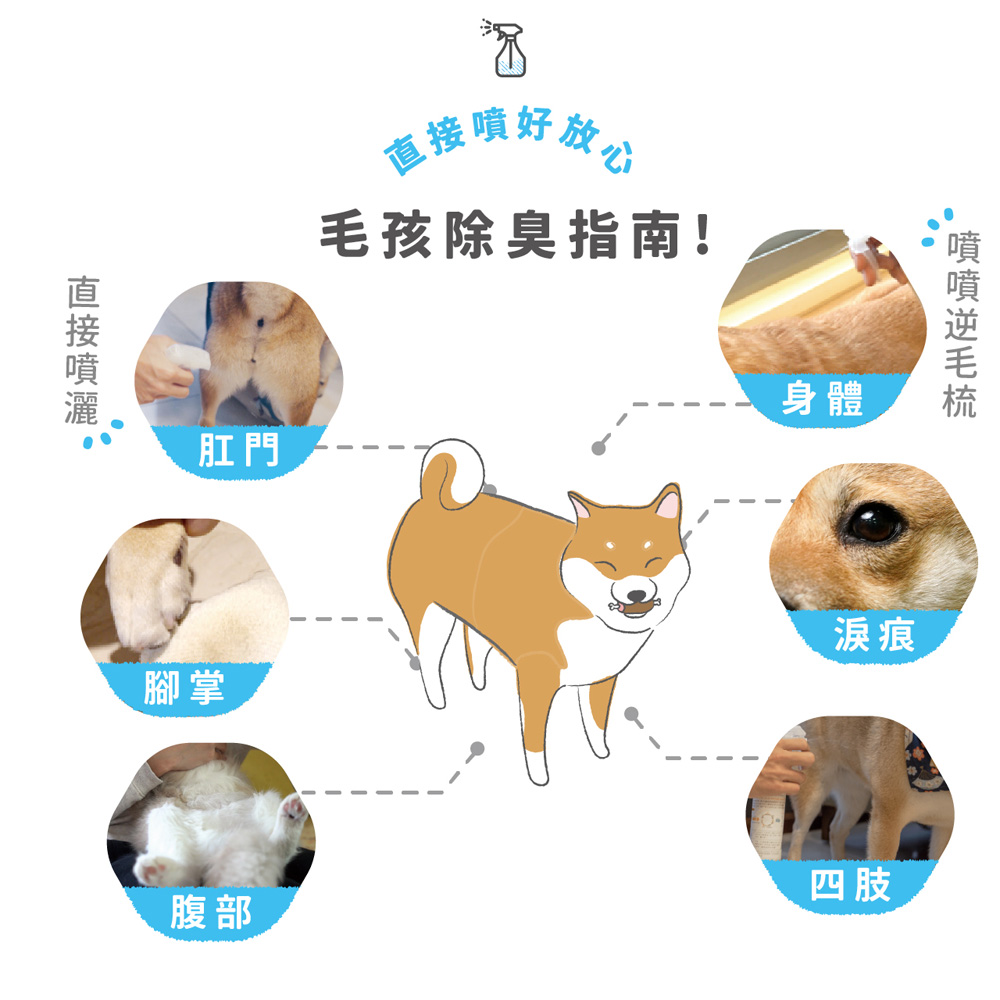 直接噴好放心

毛孩除臭指南!

直接噴灑

肛門

腳掌

腹部

噴噴逆毛梳

身體

淚痕

四肢