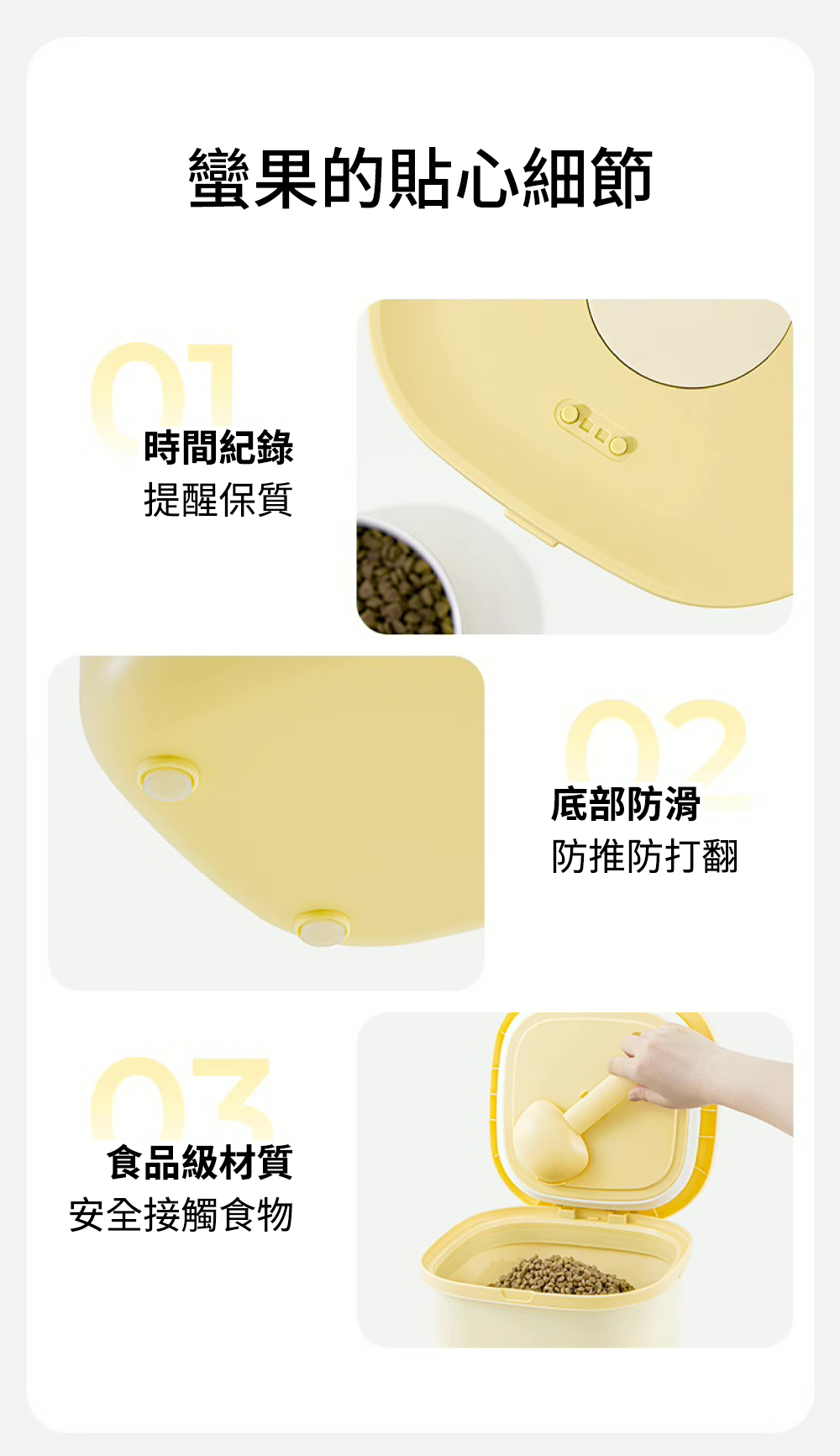 蠻果的貼心細節

01
時間紀錄
提醒保質

02
底部防滑
防推防打翻

03
食品級材質
安全接觸食物