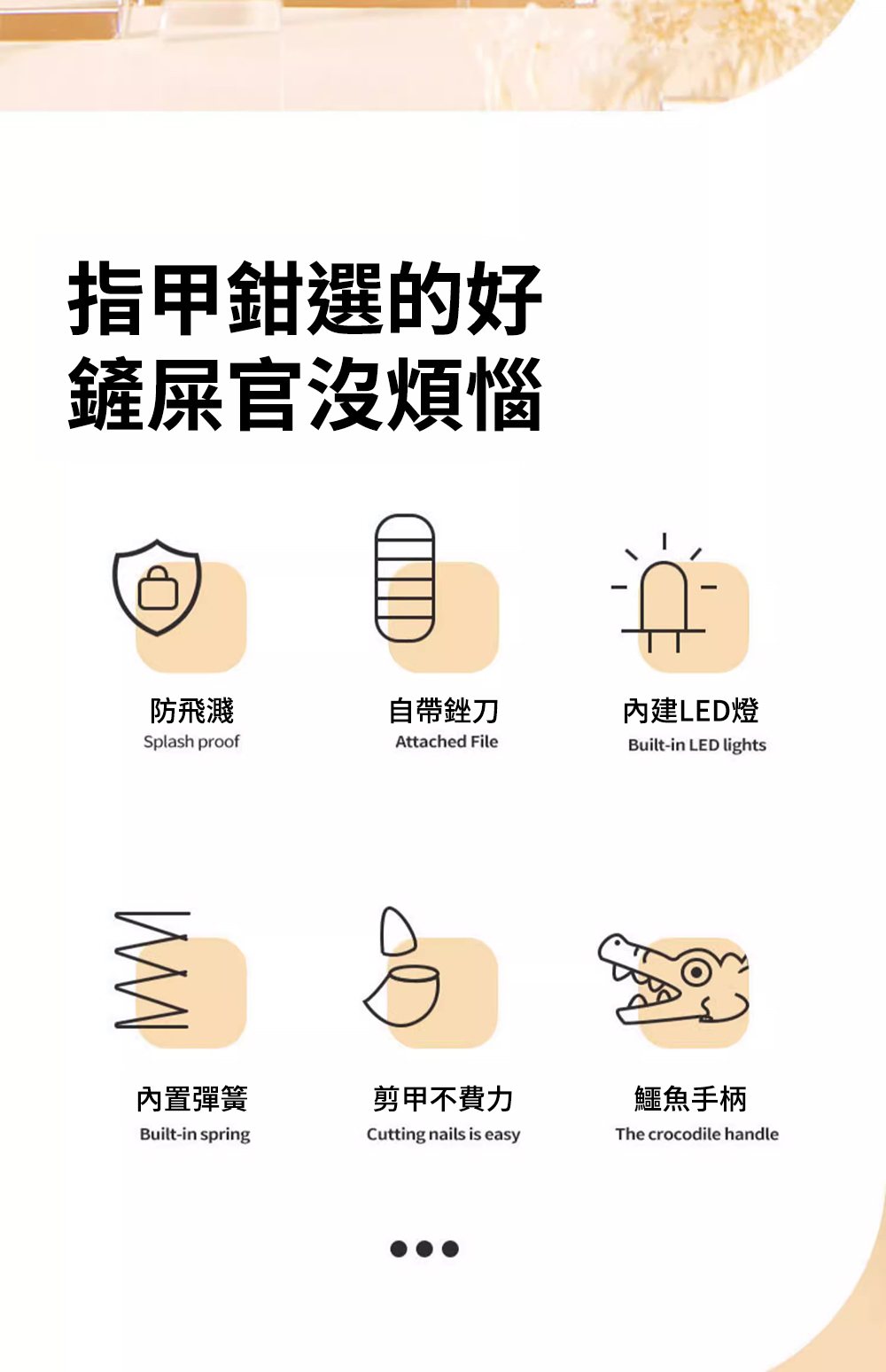 指甲鉗選的好
鏟屎官沒煩惱

防飛濺
Splash proof

自帶銼刀
Attached File

內建LED燈
Built-in LED lights

內置彈簧
Built-in spring

剪甲不費力
Cutting nails is easy

鱷魚手柄
The crocodile handle