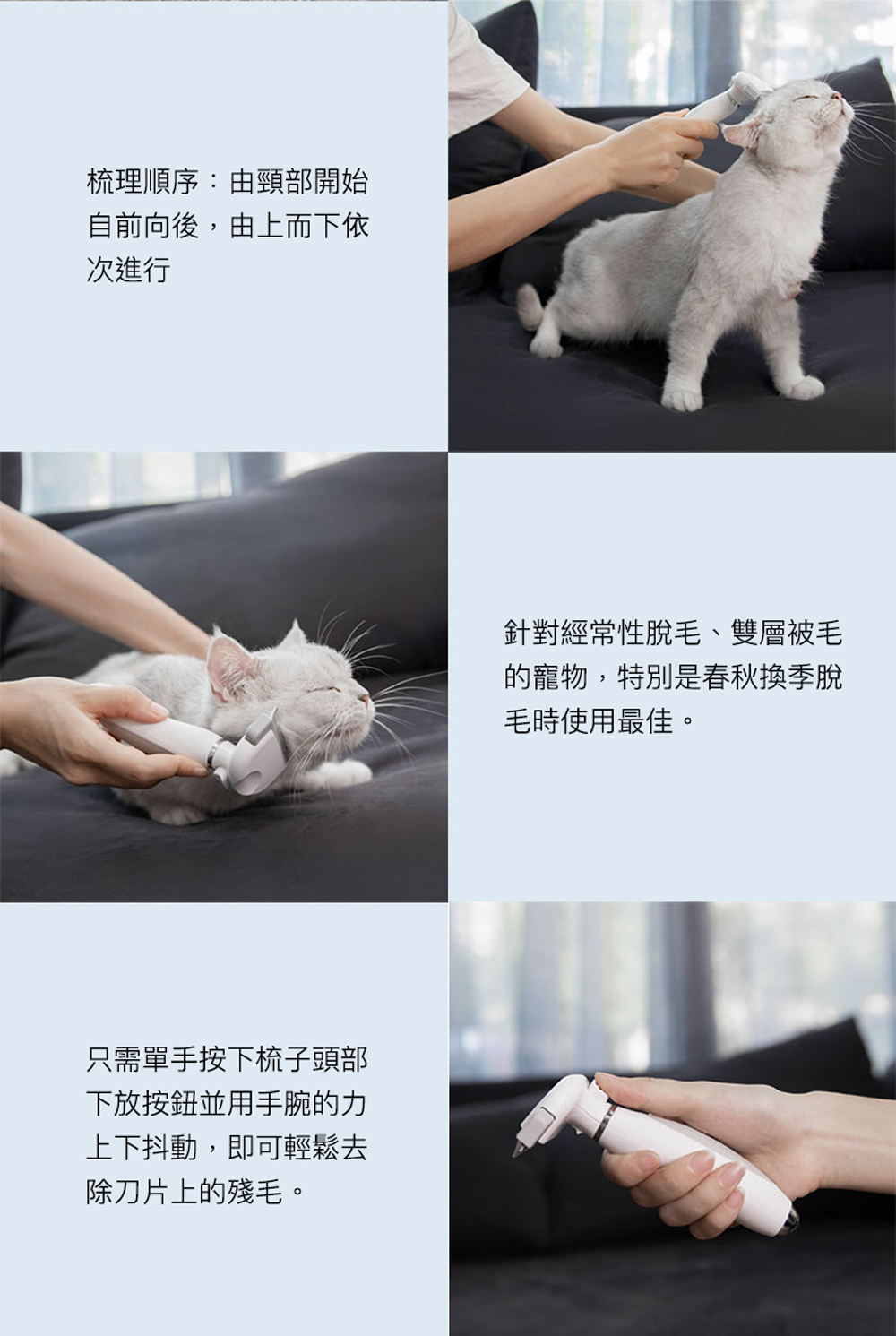 梳理順序：由頸部開始自前向後，由上而下依次進行

針對經常性脫毛、雙層被毛的寵物，特別是春秋換季脫毛時使用最佳。

只需單手按下梳子頭部下放按鈕並用手腕的力上下抖動，即可輕鬆去除刀片上的殘毛。