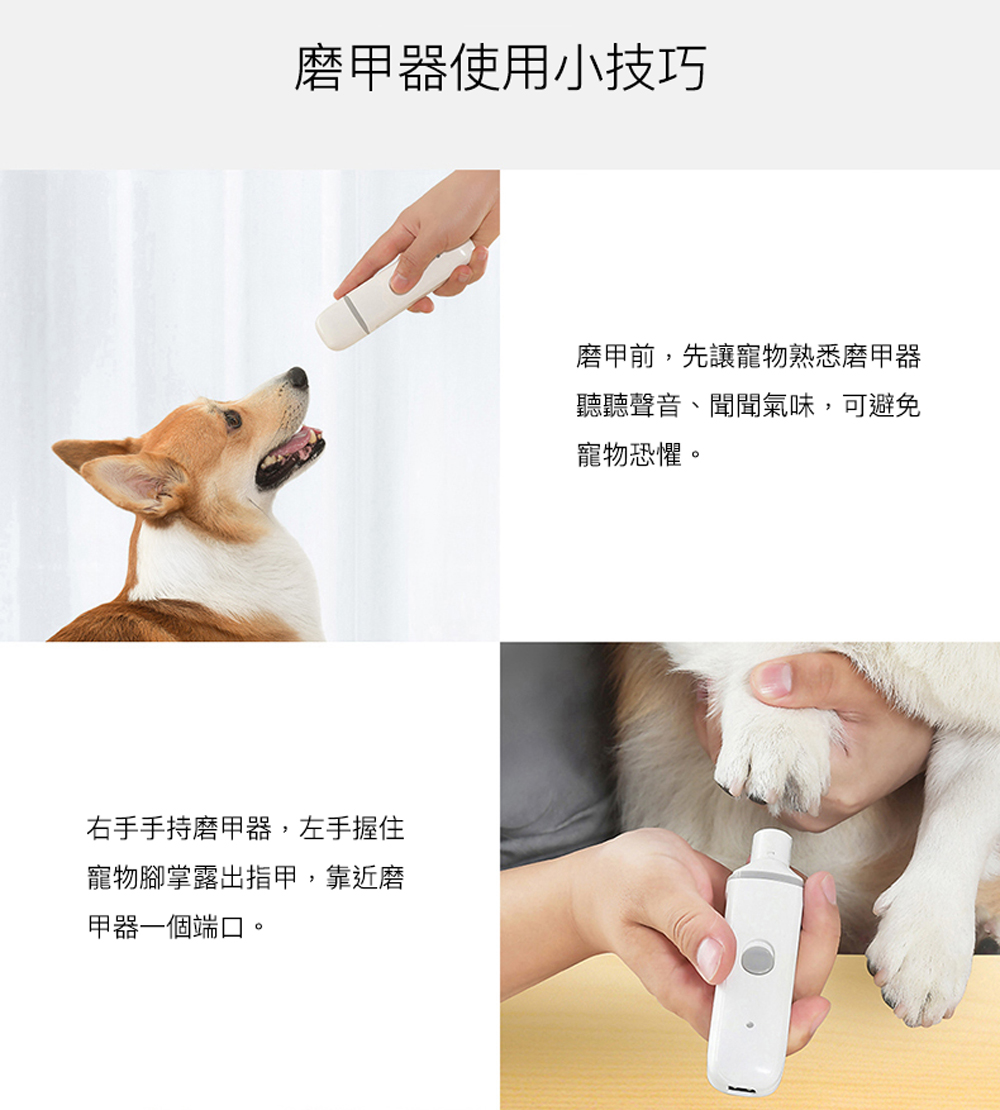 磨甲器使用小技巧

磨甲前，先讓寵物熟悉磨甲器聽聽聲音、聞聞氣味，可避免寵物恐懼。

右手手持磨甲器，左手握住寵物腳掌露出指甲，靠近磨甲器一個端口。