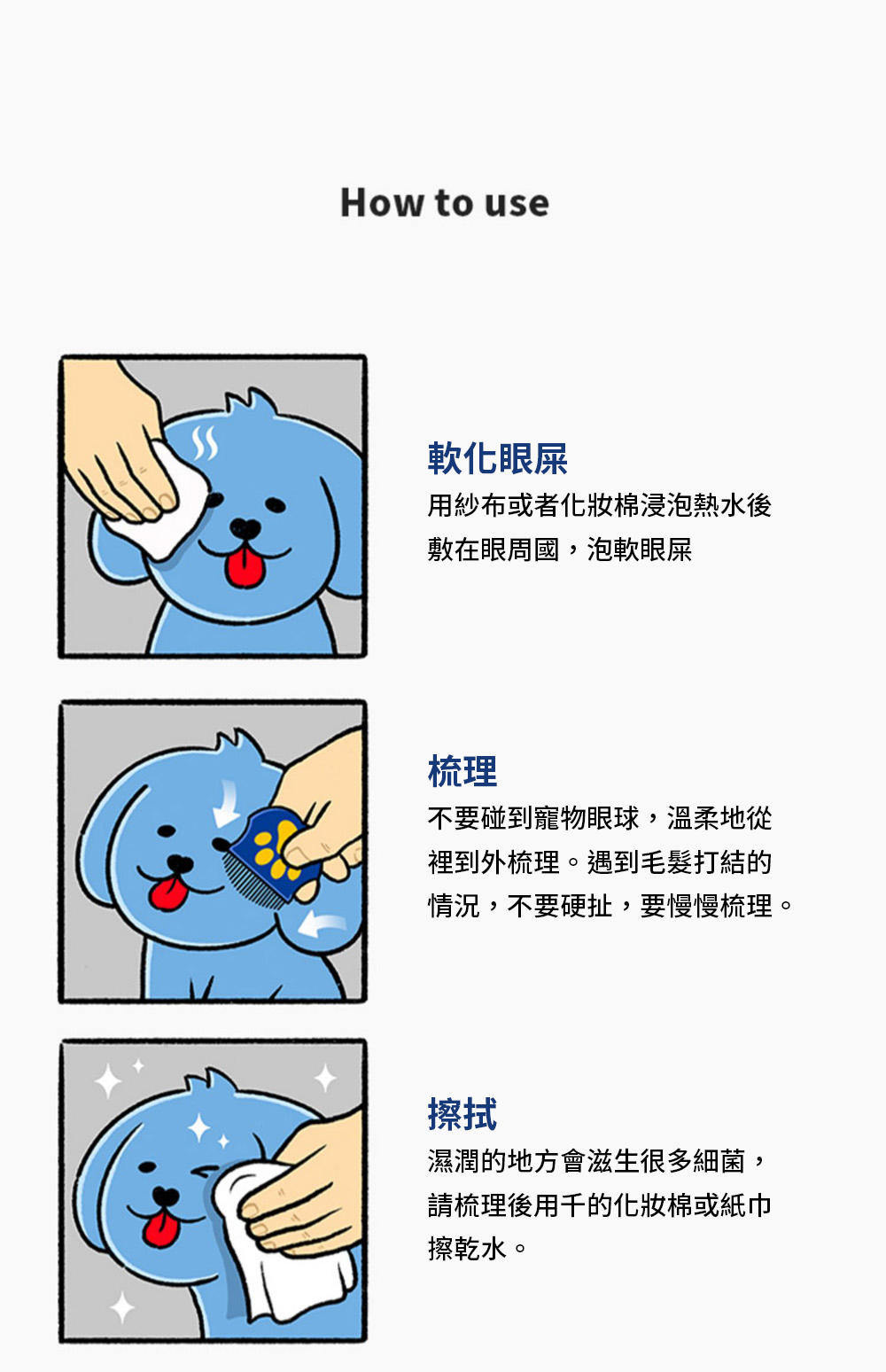 How to use

軟化眼屎
用紗布或者化妝棉浸泡熱水後敷在眼周國，泡軟眼屎

梳理
不要碰到寵物眼球，溫柔地從裡到外梳理。遇到毛髮打結的情況，不要硬扯，要慢慢梳理。

擦拭
濕潤的地方會滋生很多細菌，請梳理後用千的化妝棉或紙巾擦乾水。