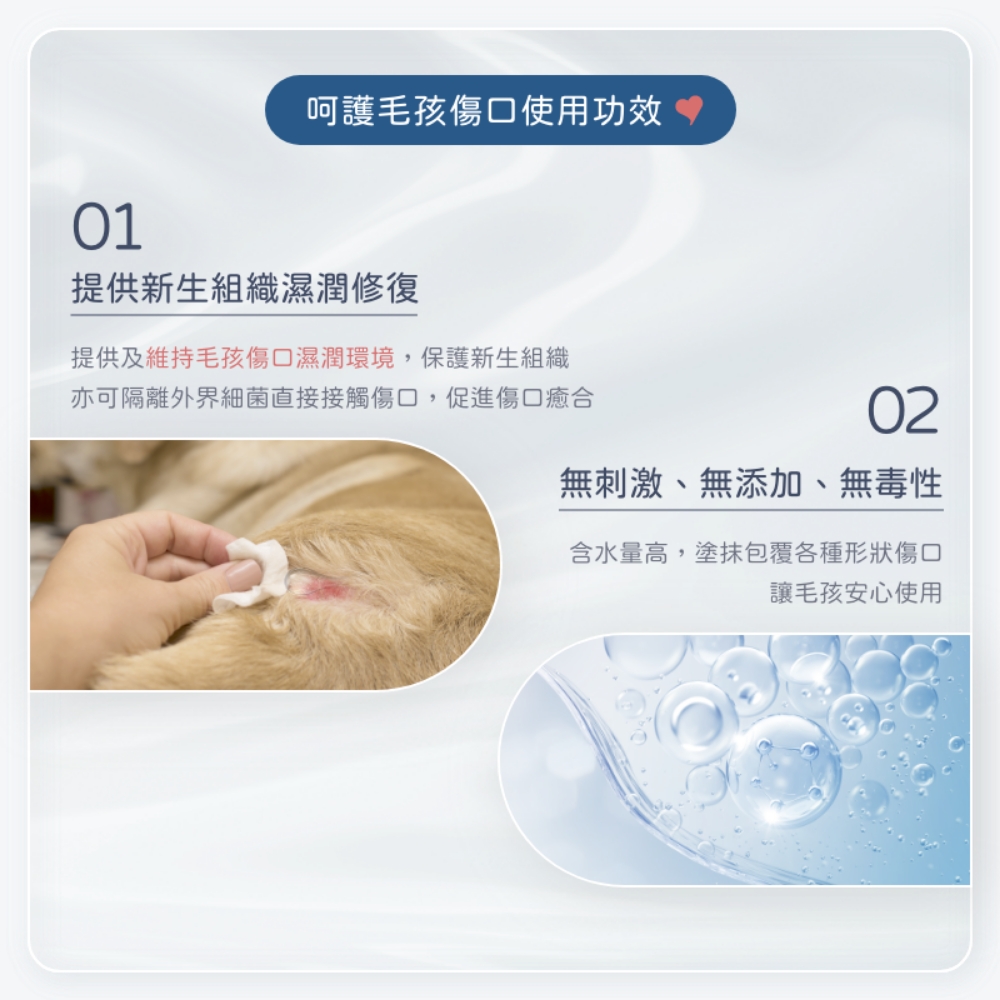 呵護毛孩傷口使用功效

01
提供新生組織濕潤修復

提供及維持毛孩傷口濕潤環境，保護新生組織
亦可隔離外界細菌直接接觸傷口，促進傷口癒合

02
無刺激、無添加、無毒性

含水量高，塗抹包覆各種形狀傷口
讓毛孩安心使用