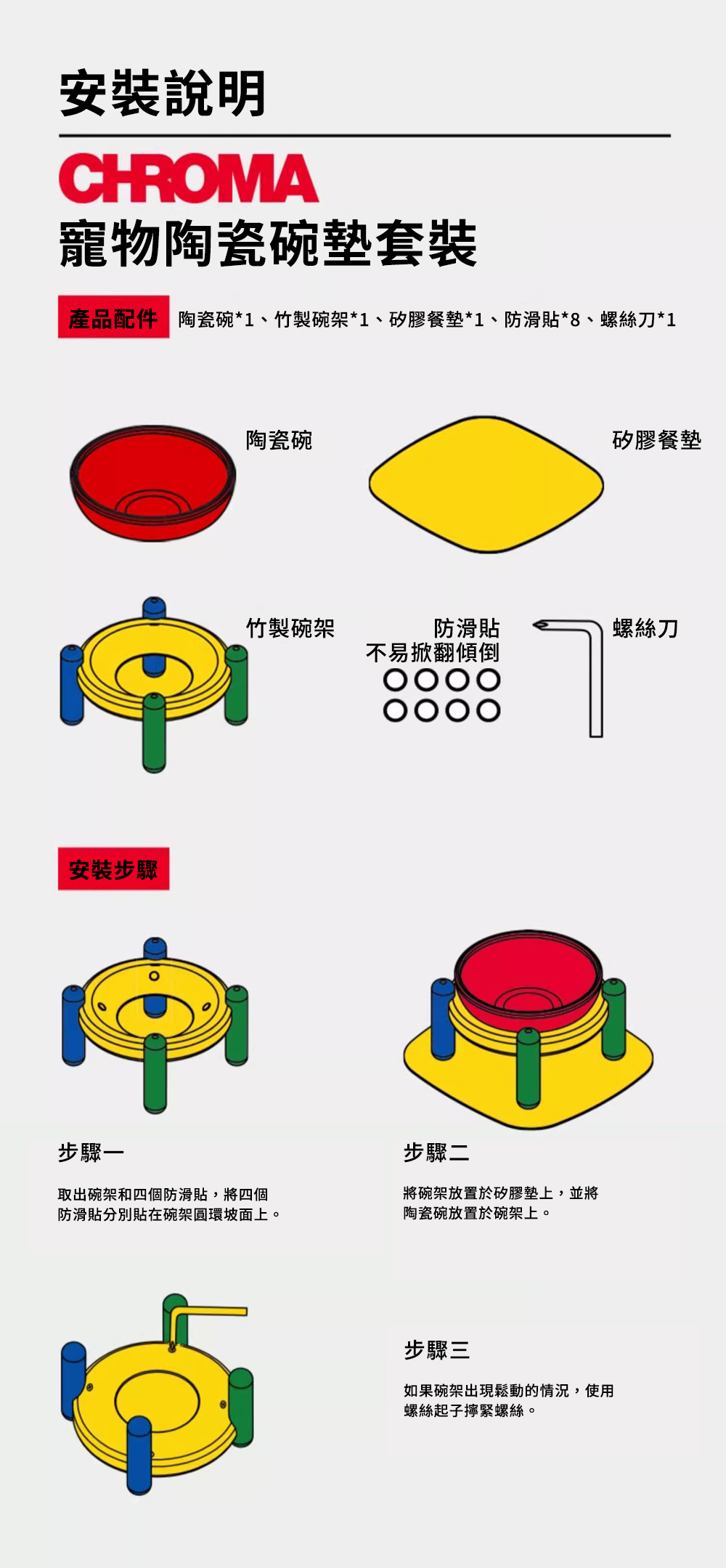 安裝說明

CHROMA
寵物陶瓷碗墊套裝

產品配件 陶瓷碗*1、竹製碗架*1、矽膠餐墊*1、防滑貼*8、螺絲刀*1

陶瓷碗

矽膠餐墊

竹製碗架

防滑貼
不易掀翻傾倒

螺絲刀

安裝步驟

步驟一

取出碗架和四個防滑貼，將四個防滑貼分別貼在碗架圓環坡面上。

步驟二

將碗架放置於矽膠墊上，並將陶瓷碗放置於碗架上。

步驟三

如果碗架出現鬆動的情況，使用螺絲起子擰緊螺絲。