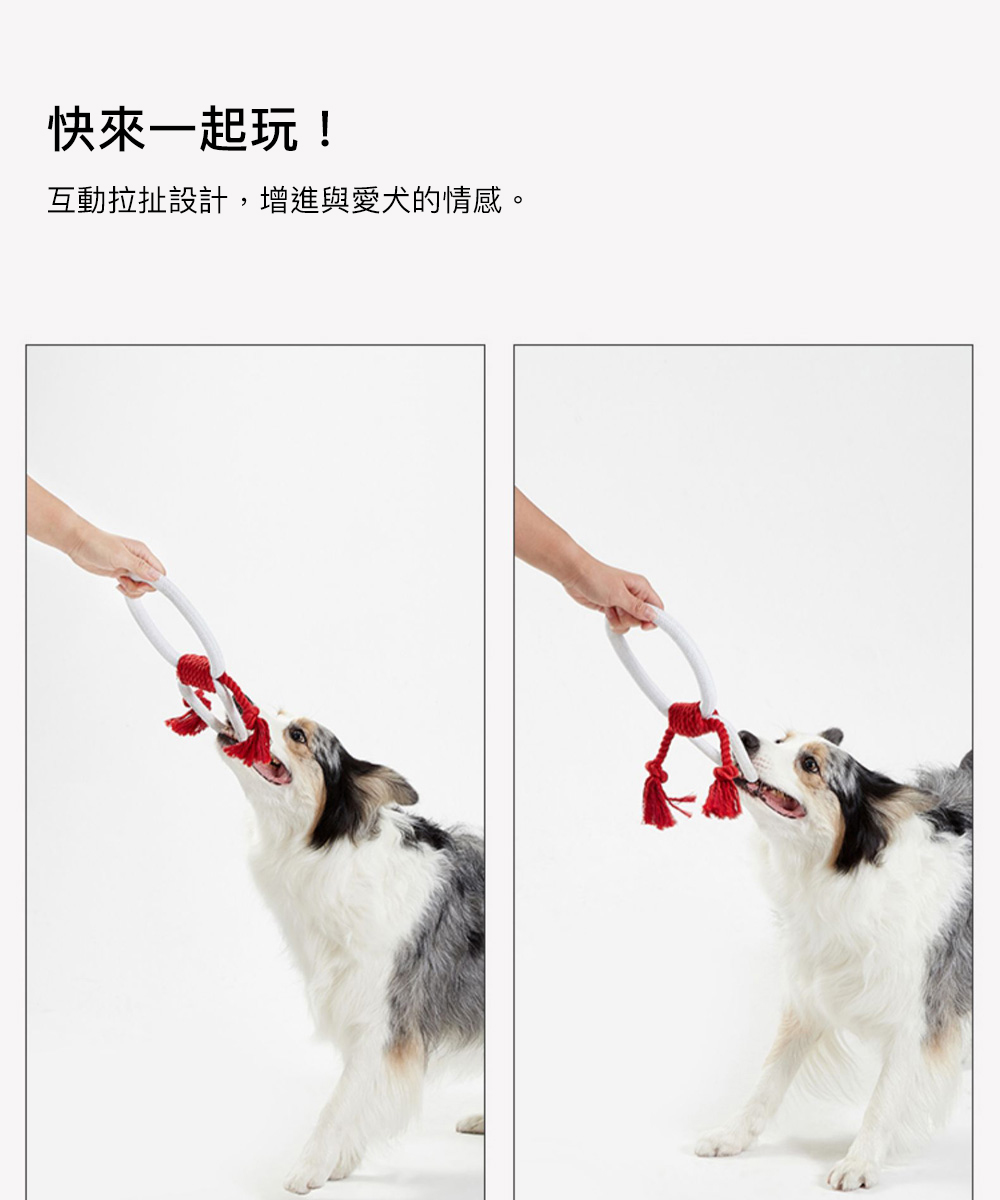 快來一起玩！

互動拉扯設計，增進與愛犬的情感。