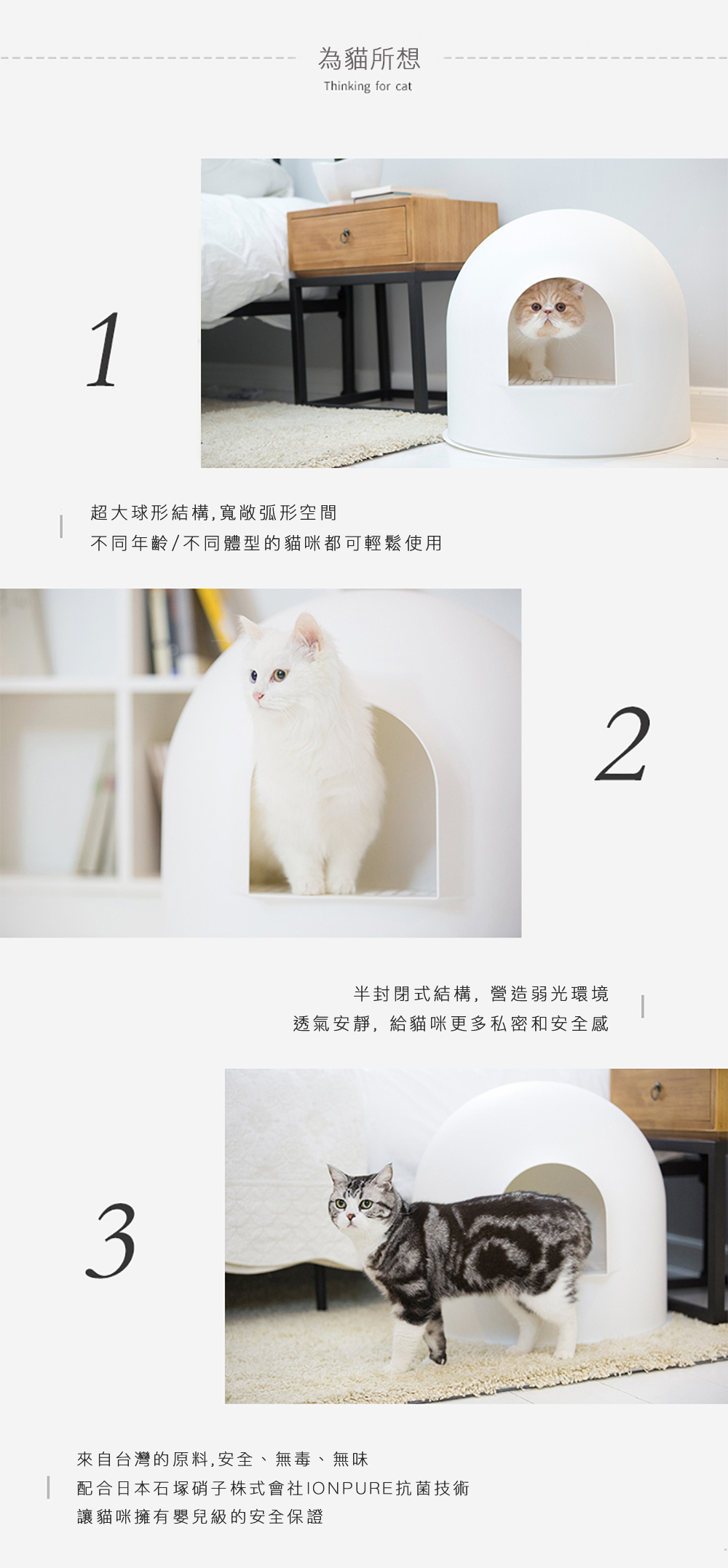 為貓所想
Thinking for cat

1

超大球形結構,寬敞弧形空間
不同年齡/不同體型的貓咪都可輕鬆使用

2

半封閉式結構，營造弱光環境
透氣安靜，給貓咪更多私密和安全感

3

來自台灣的原料,安全、無毒、無味
配合日本石塚硝子株式會社IONPURE抗菌技術
讓貓咪擁有嬰兒級的安全保證