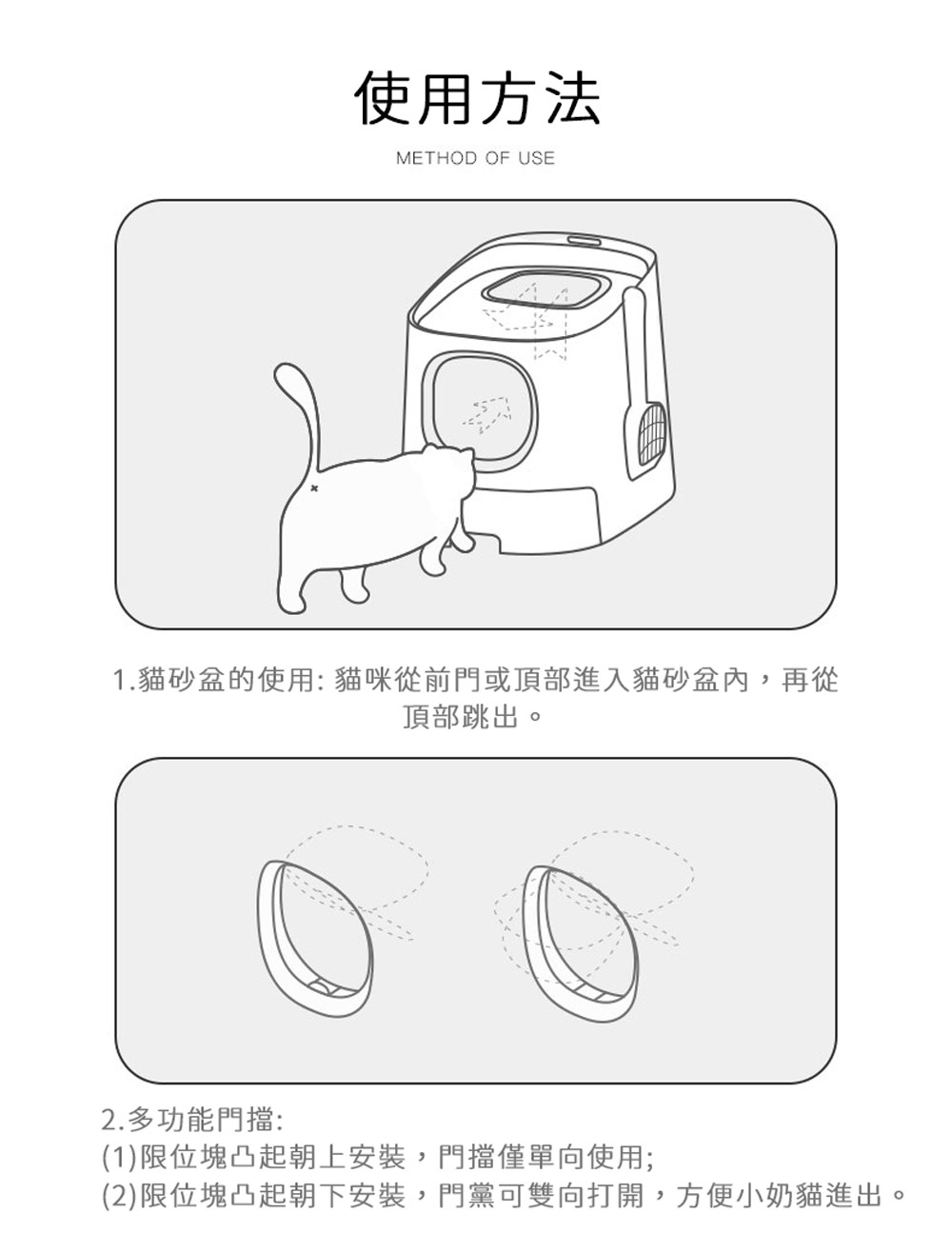 使用方法

METHOD OF USE

1.貓砂盆的使用: 貓咪從前門或頂部進入貓砂盆內，再從頂部跳出。

2.多功能門擋:
(1)限位塊凸起朝上安裝，門擋僅單向使用;
(2)限位塊凸起朝下安裝，門黨可雙向打開，方便小奶貓進出。