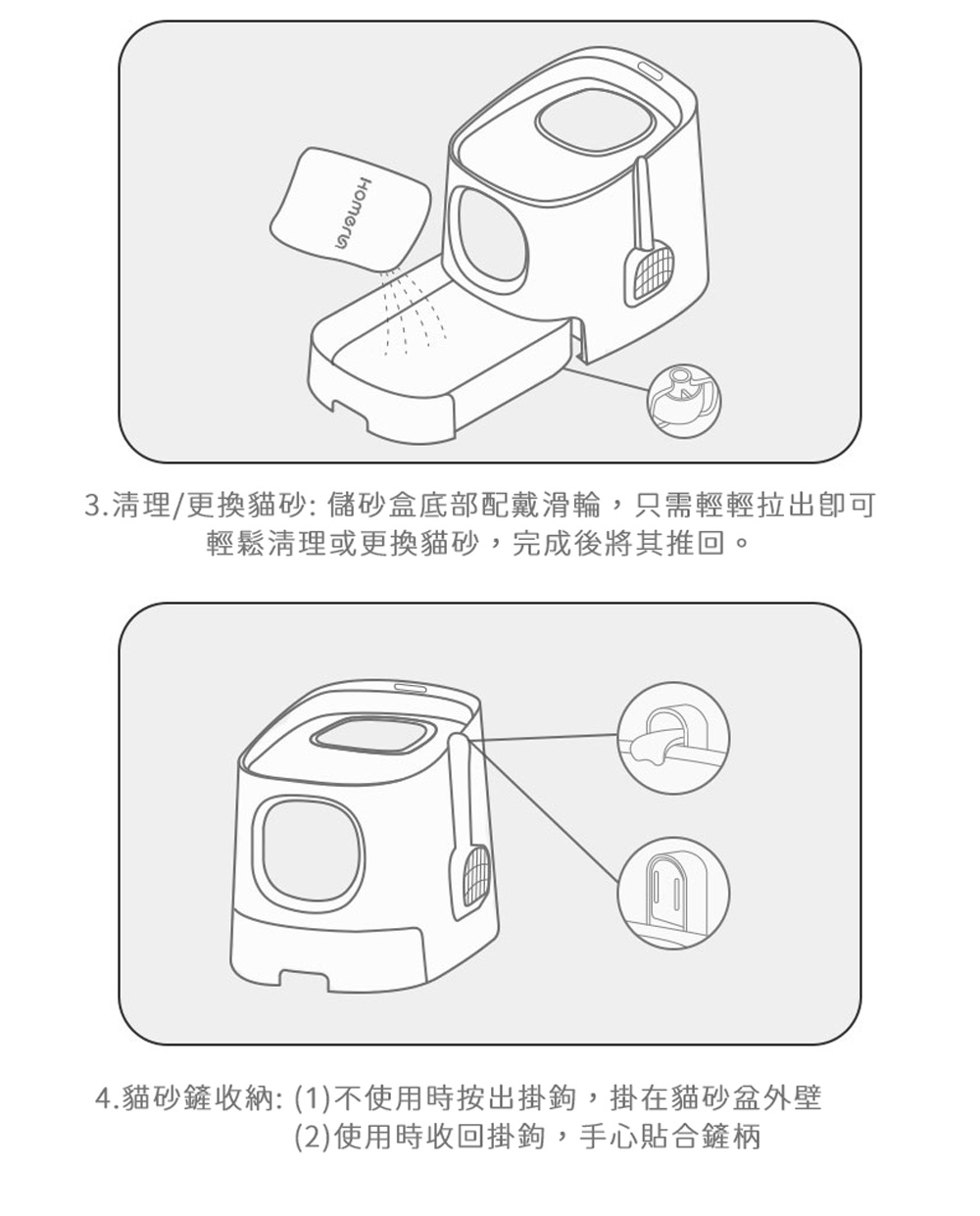 Homerun

3.清理/更換貓砂: 儲砂盒底部配戴滑輪，只需輕輕拉出即可輕鬆清理或更換貓砂，完成後將其推回。

4.貓砂鏟收納: (1)不使用時按出掛鉤，掛在貓砂盆外壁
(2)使用時收回掛鉤，手心貼合鏟柄