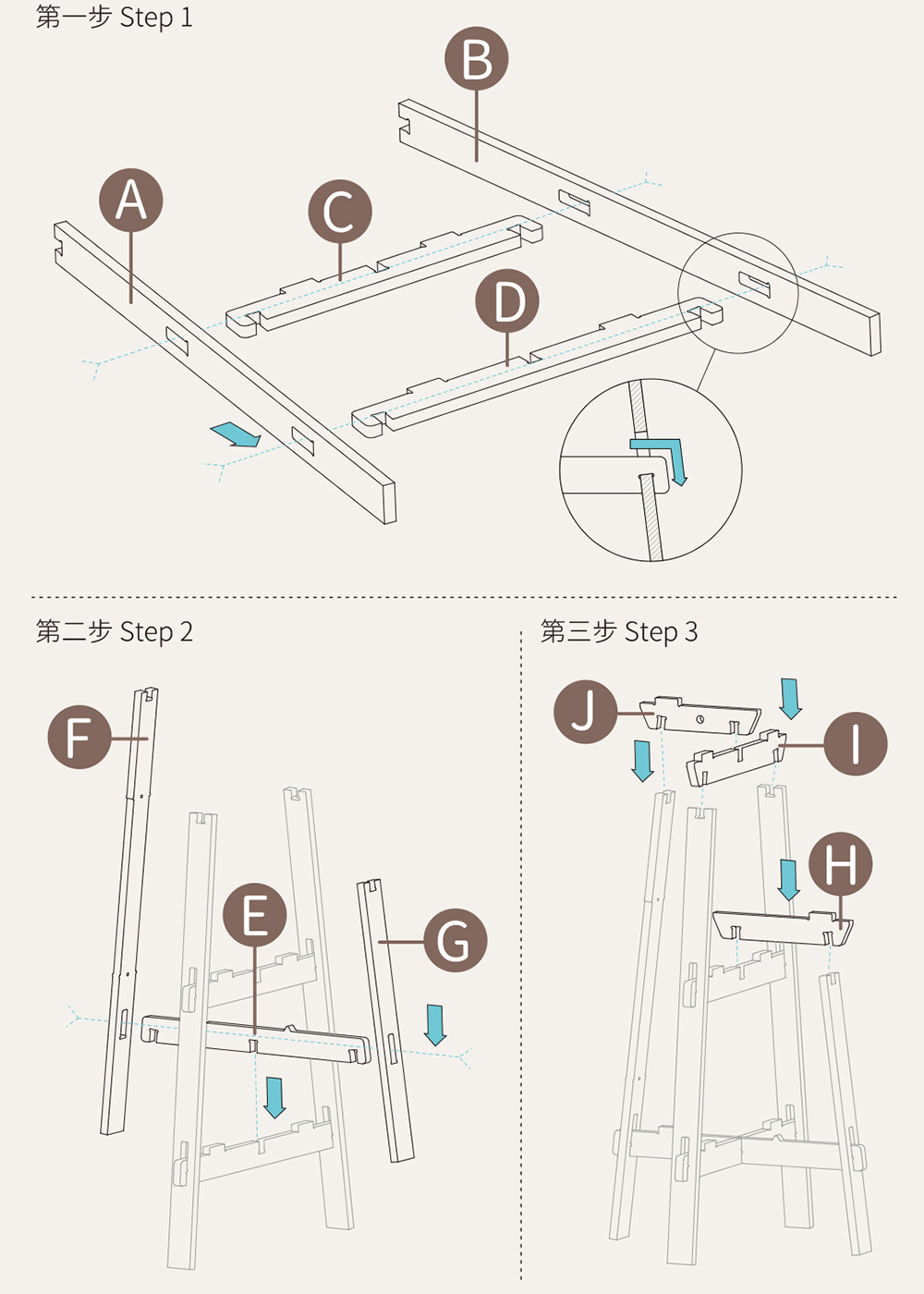 第一步 Step 1

B

A

C

D

第二步 Step 2

F

E

G

第三步 Step 3

J

I

H