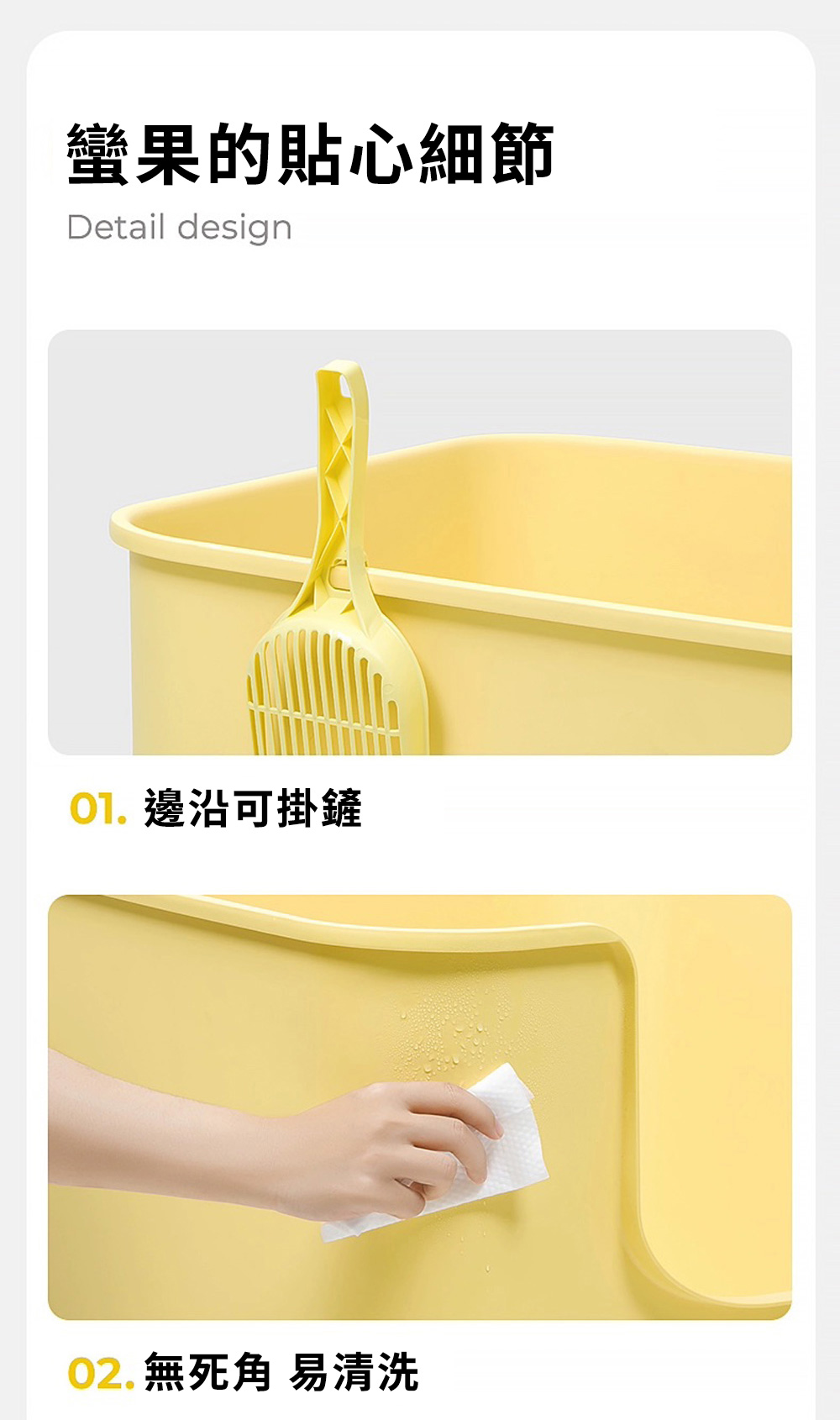 蠻果的貼心細節

Detail design

01. 邊沿可掛鏟

02. 無死角 易清洗