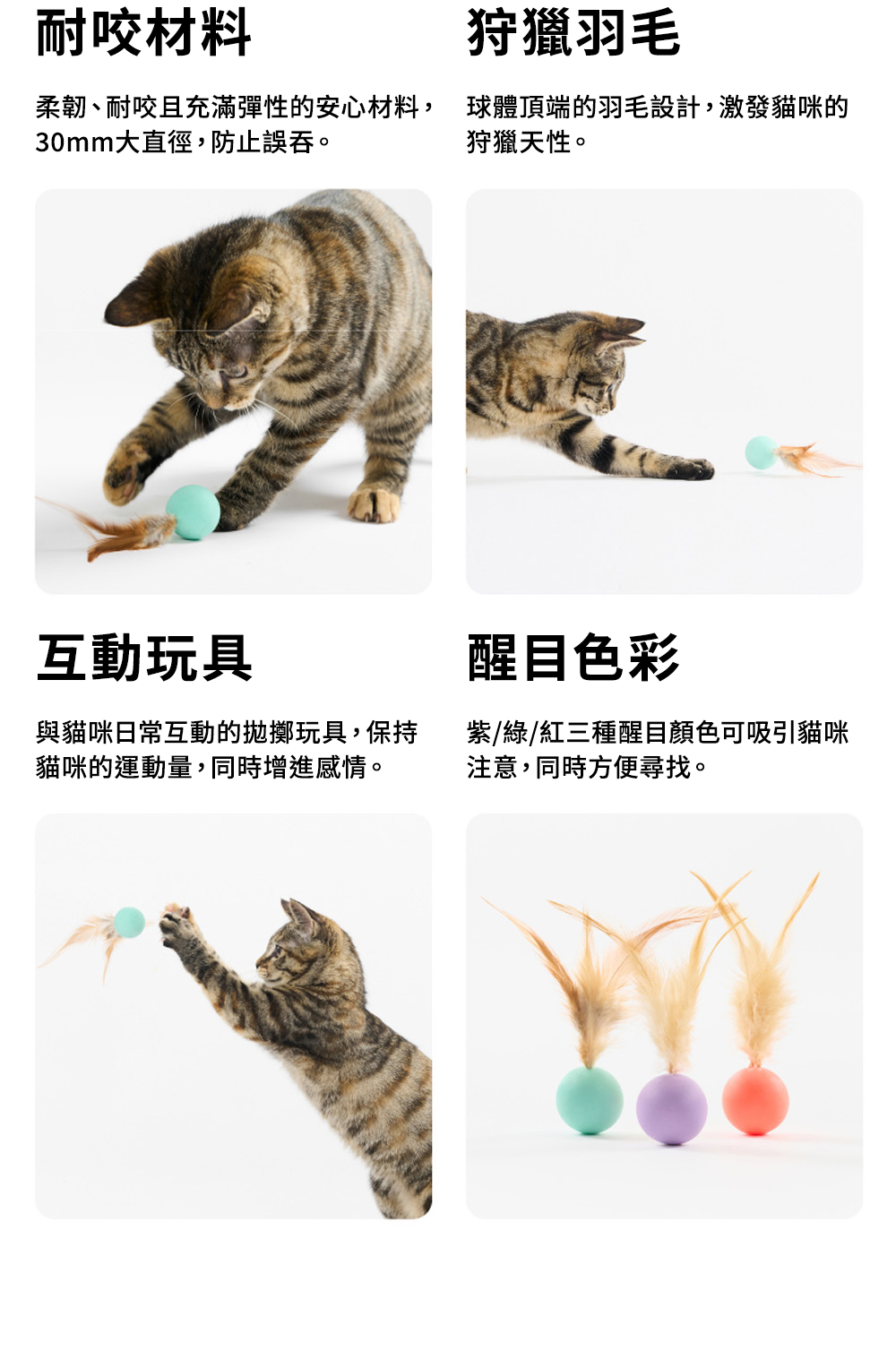 耐咬材料

柔韌、耐咬且充滿彈性的安心材料，30mm大直徑，防止誤吞。

狩獵羽毛

球體頂端的羽毛設計，激發貓咪的狩獵天性。

互動玩具

與貓咪日常互動的拋擲玩具，保持貓咪的運動量，同時增進感情。

醒目色彩

紫/綠/紅三種醒目顏色可吸引貓咪注意，同時方便尋找。