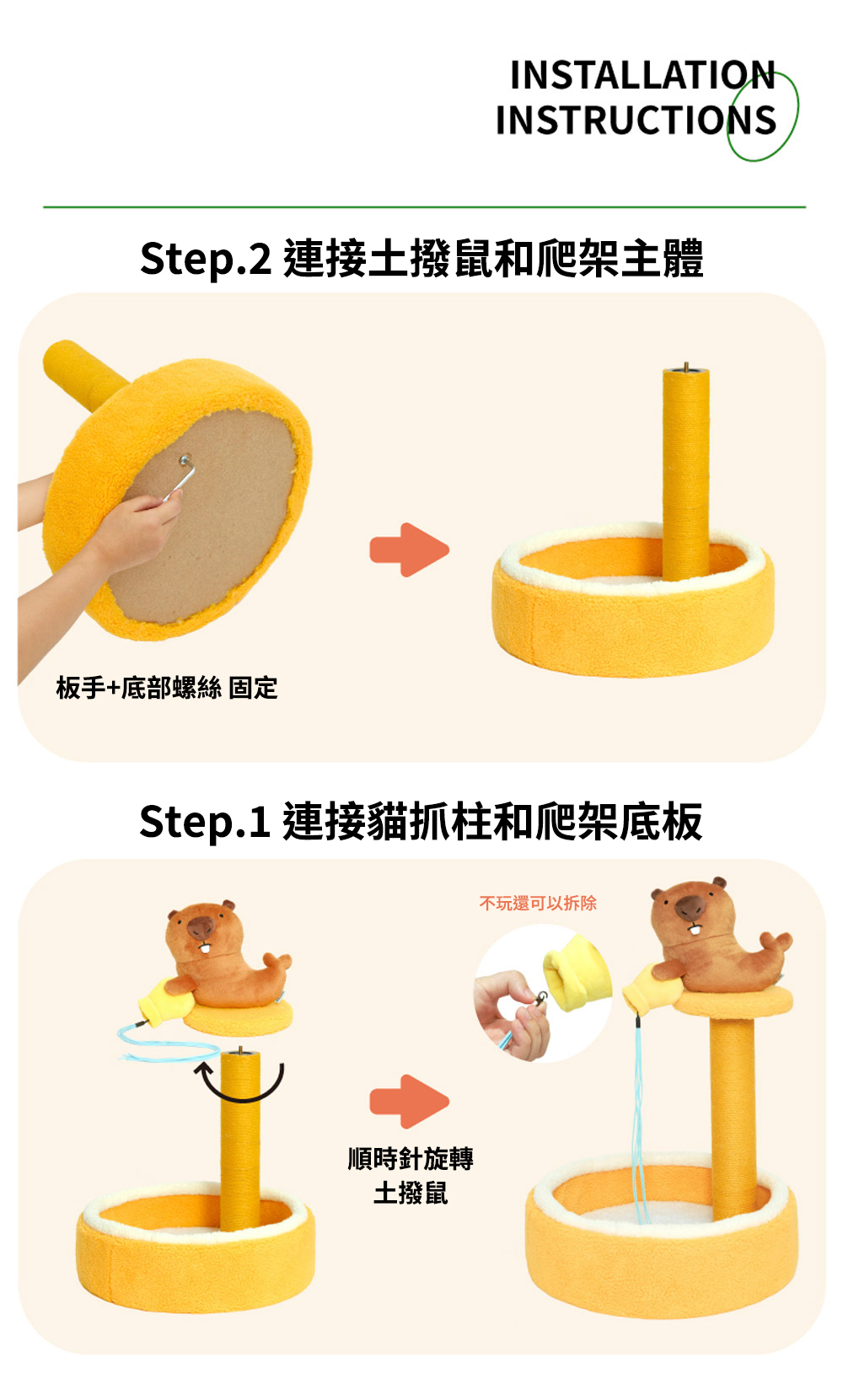 INSTALLATION INSTRUCTIONS

Step.2 連接土撥鼠和爬架主體

板手+底部螺絲 固定

Step.1 連接貓抓柱和爬架底板

不玩還可以拆除

順時針旋轉
土撥鼠