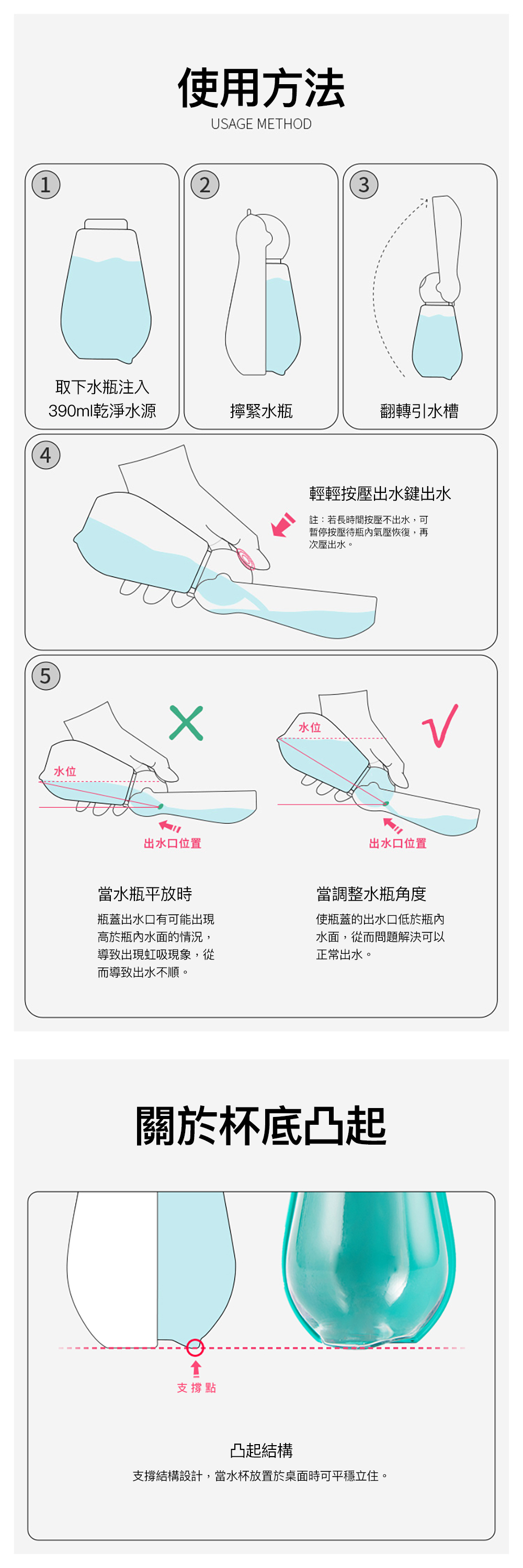 使用方法
USAGE METHOD

1
取下水瓶注入 390ml乾淨水源

2
擰緊水瓶

3
翻轉引水槽

4
輕輕按壓出水鍵出水
註：若長時間按壓不出水，可暫停按壓待瓶內氣壓恢復，再次壓出水。

5
水位
出水口位置
當水瓶平放時
瓶蓋出水口有可能出現高於瓶內水面的情況，導致出現虹吸現象，從而導致出水不順。

水位
出水口位置
當調整水瓶角度
使瓶蓋的出水口低於瓶內水面，從而問題解決可以正常出水。

關於杯底凸起

支撐點
凸起結構
支撐結構設計，當水杯放置於桌面時可平穩立住。